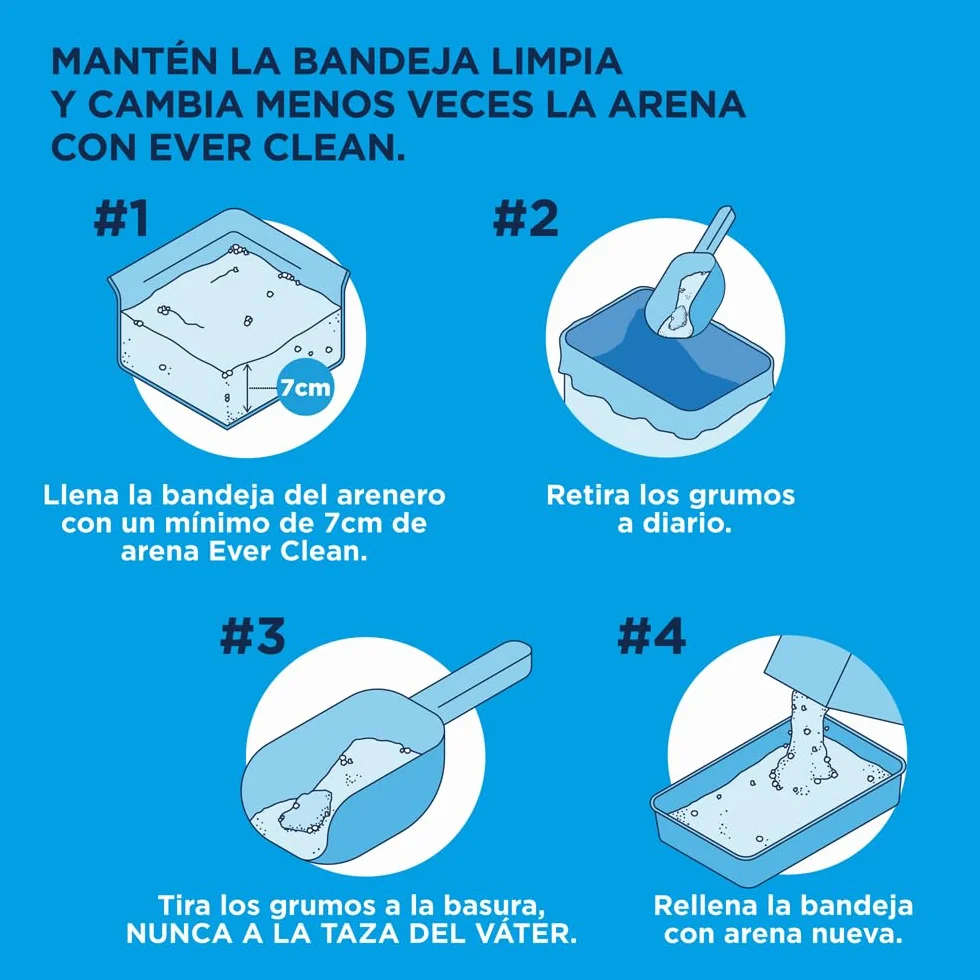 MANTÉN LA BANDEJA LIMPIA
Y CAMBIA MENOS VECES LA ARENA
CON EVER CLEAN.

#1

7cm

Llena la bandeja del arenero con un mínimo de 7cm de arena Ever Clean.

#2

Retira los grumos a diario.

#3

Tira los grumos a la basura, NUNCA A LA TAZA DEL VÁTER.

#4

Rellena la bandeja con arena nueva.