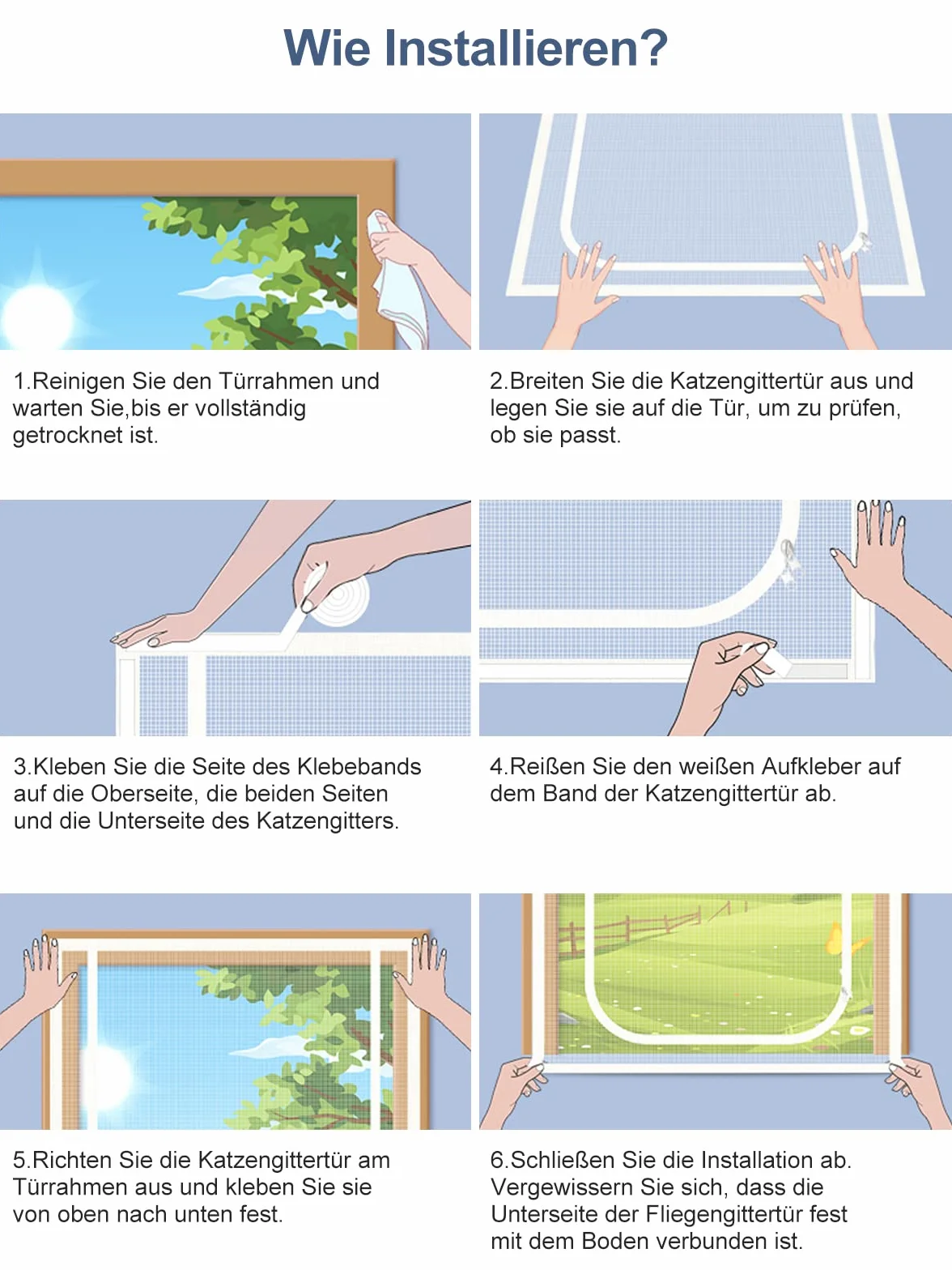 Wie Installieren?

1.Reinigen Sie den Türrahmen und warten Sie,bis er vollständig getrocknet ist.

2.Breiten Sie die Katzengittertür aus und legen Sie sie auf die Tür, um zu prüfen, ob sie passt.

3.Kleben Sie die Seite des Klebebands auf die Oberseite, die beiden Seiten und die Unterseite des Katzengitters.

4.Reißen Sie den weißen Aufkleber auf dem Band der Katzengittertür ab.

5.Richten Sie die Katzengittertür am Türrahmen aus und kleben Sie sie von oben nach unten fest.

6.Schließen Sie die Installation ab. Vergewissern Sie sich, dass die Unterseite der Fliegengittertür fest mit dem Boden verbunden ist.