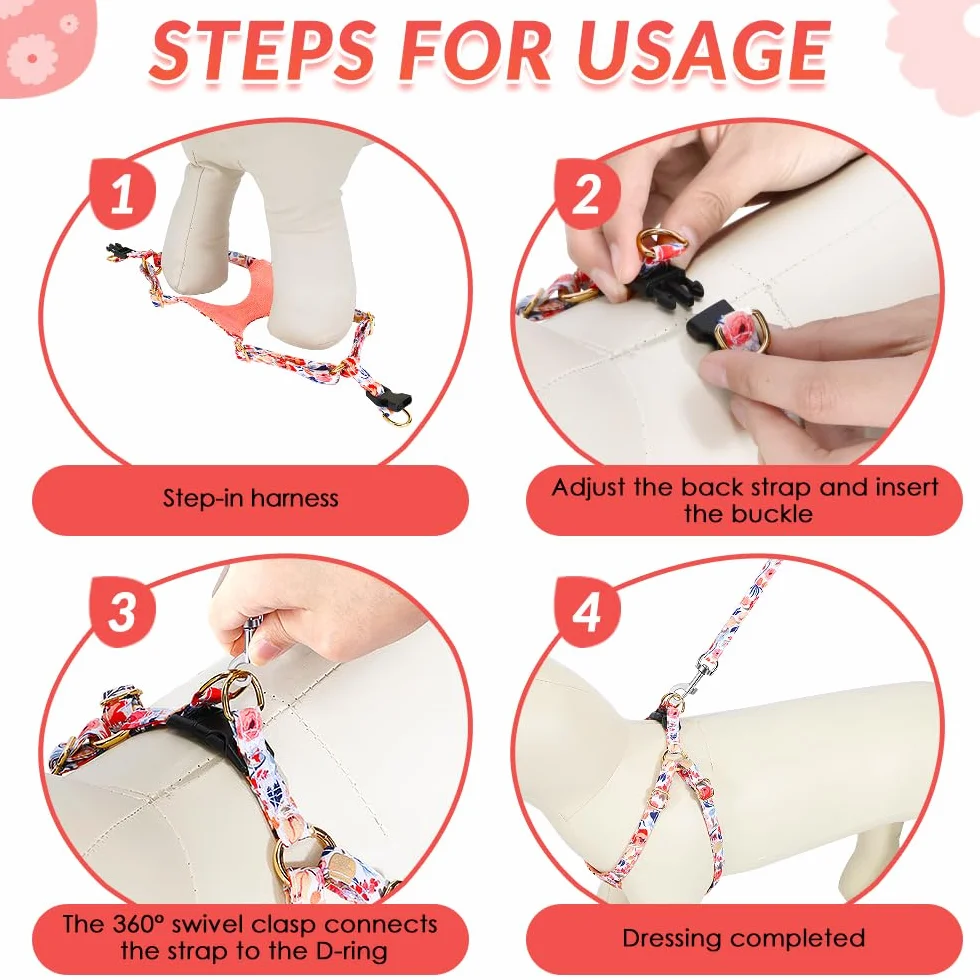 STEPS FOR USAGE

1

Step-in harness

2

Adjust the back strap and insert the buckle

3

The 360° swivel clasp connects the strap to the D-ring

4

Dressing completed