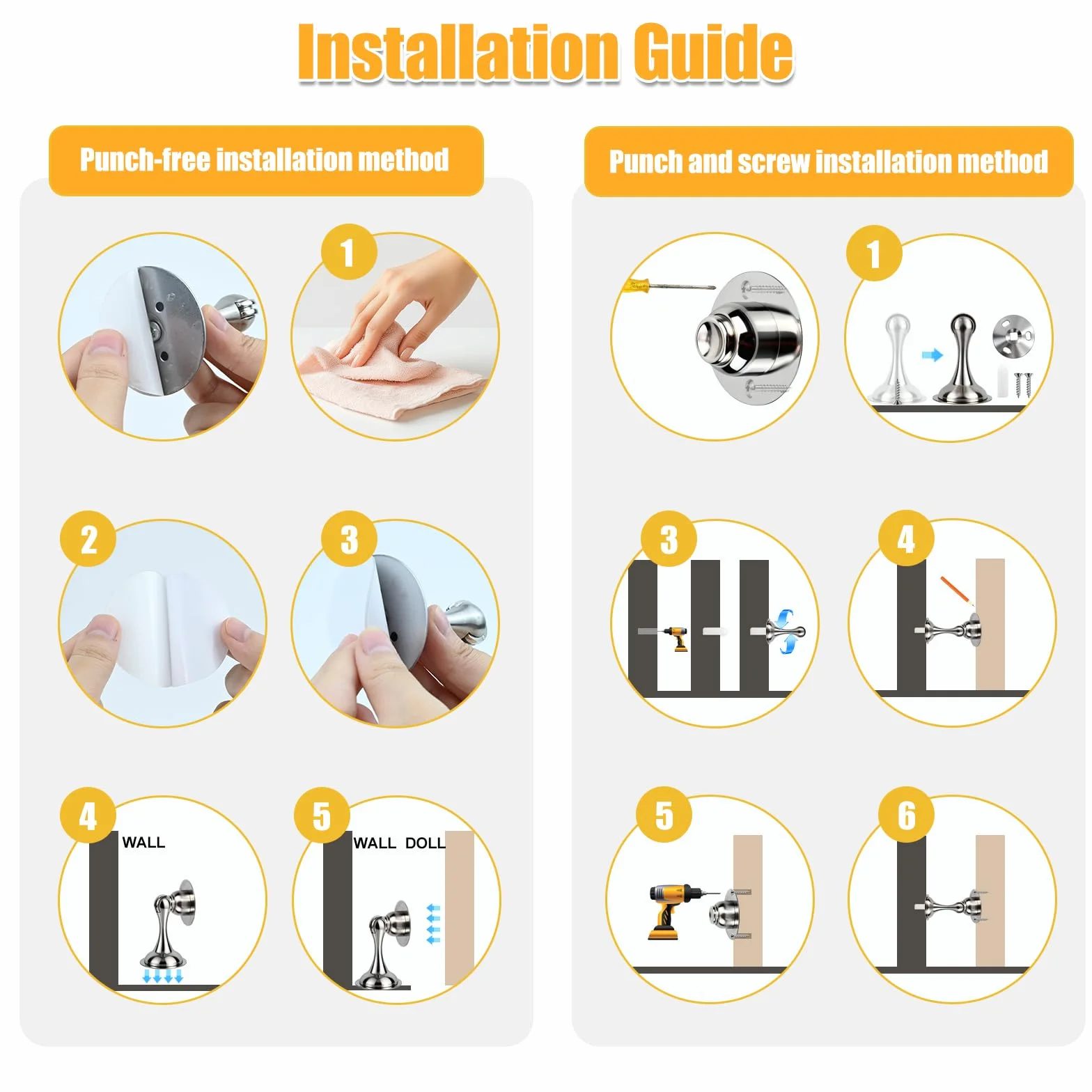 Installation Guide

Punch-free installation method

1

2

3

4

WALL

5

WALL DOLL

Punch and screw installation method

1

3

4

5

6