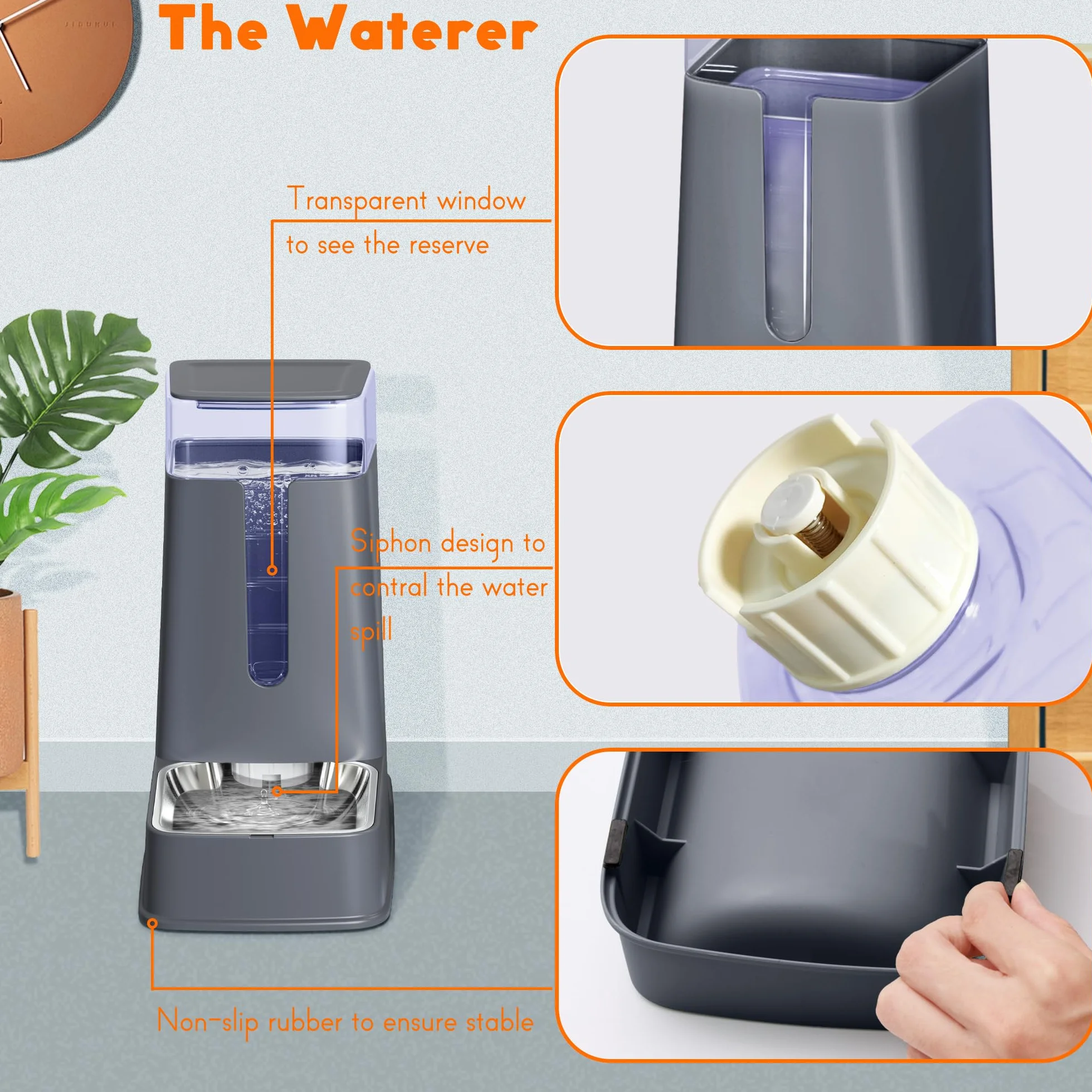 The Waterer

Transparent window to see the reserve

Siphon design to contral the water spill

Non-slip rubber to ensure stable