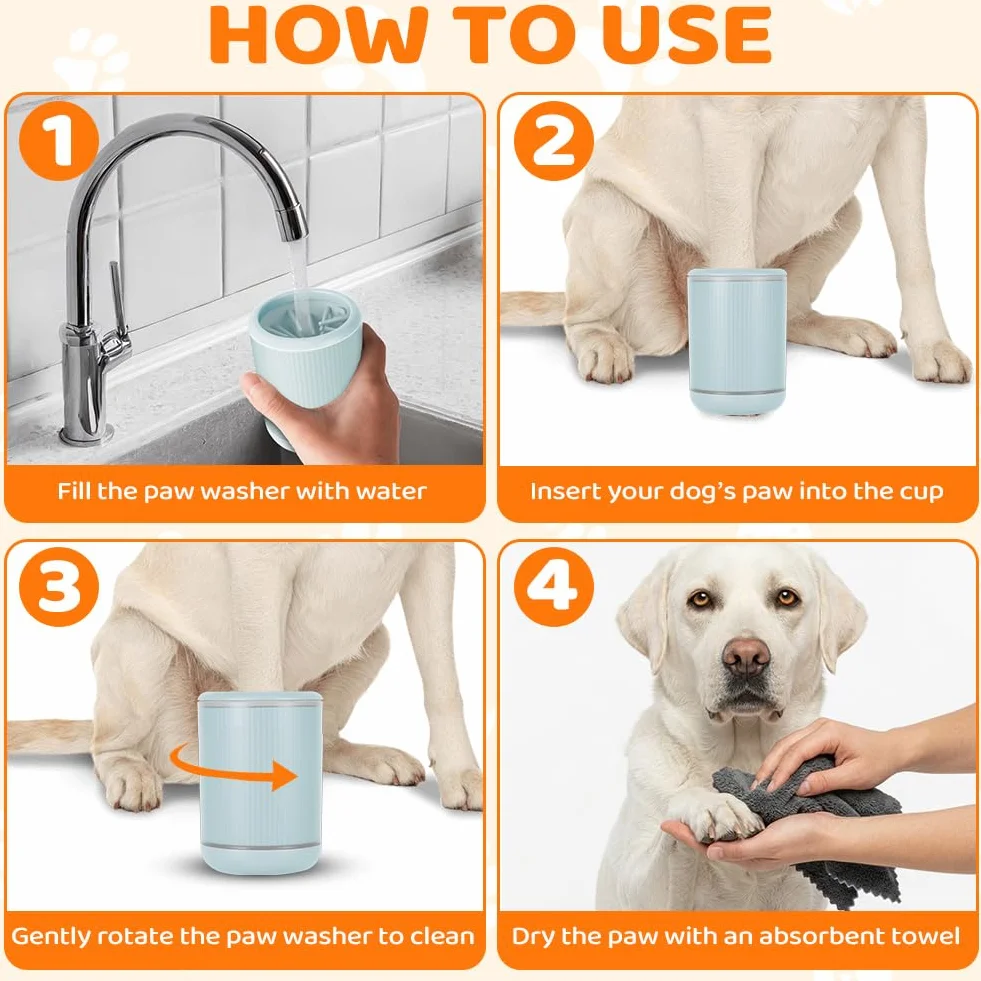 HOW TO USE

1

Fill the paw washer with water

2

Insert your dog's paw into the cup

3

Gently rotate the paw washer to clean

4

Dry the paw with an absorbent towel