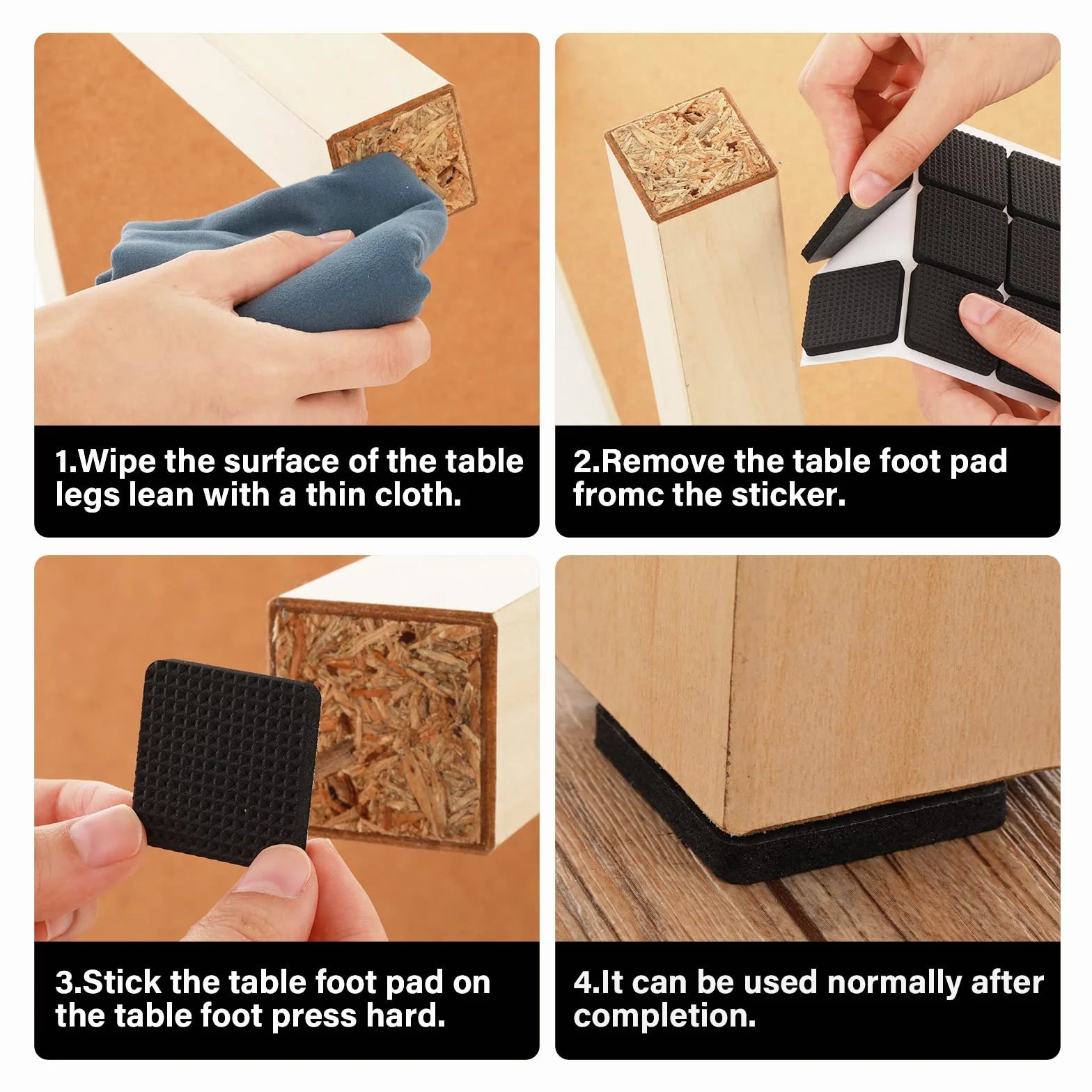 1.Wipe the surface of the table legs lean with a thin cloth.

2.Remove the table foot pad fromc the sticker.

3.Stick the table foot pad on the table foot press hard.

4.It can be used normally after completion.