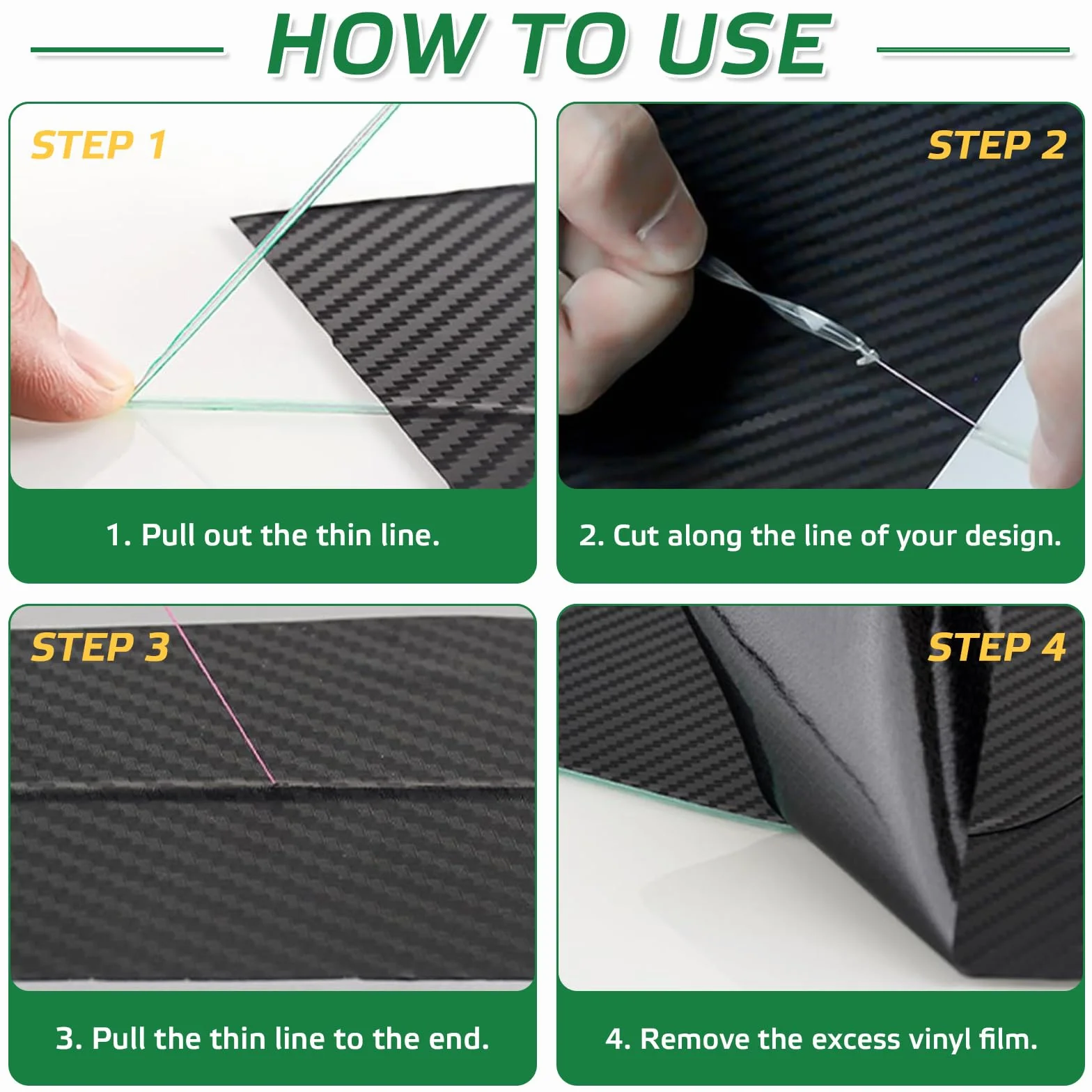 HOW TO USE

STEP 1

1. Pull out the thin line.

STEP 2

2. Cut along the line of your design.

STEP 3

3. Pull the thin line to the end.

STEP 4

4. Remove the excess vinyl film.