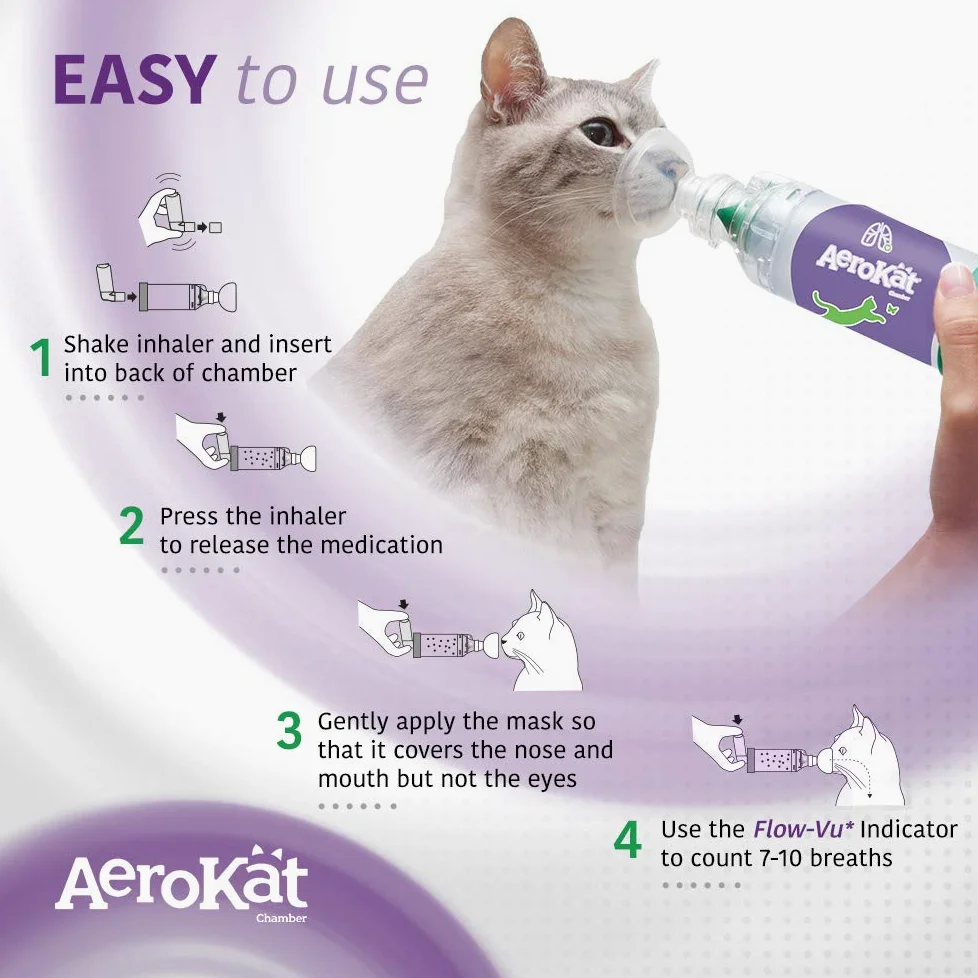 EASY to use

AeroKat Chamber

1 Shake inhaler and insert into back of chamber

2 Press the inhaler to release the medication

3 Gently apply the mask so that it covers the nose and mouth but not the eyes

4 Use the Flow-Vu* Indicator to count 7-10 breaths

AeroKat Chamber