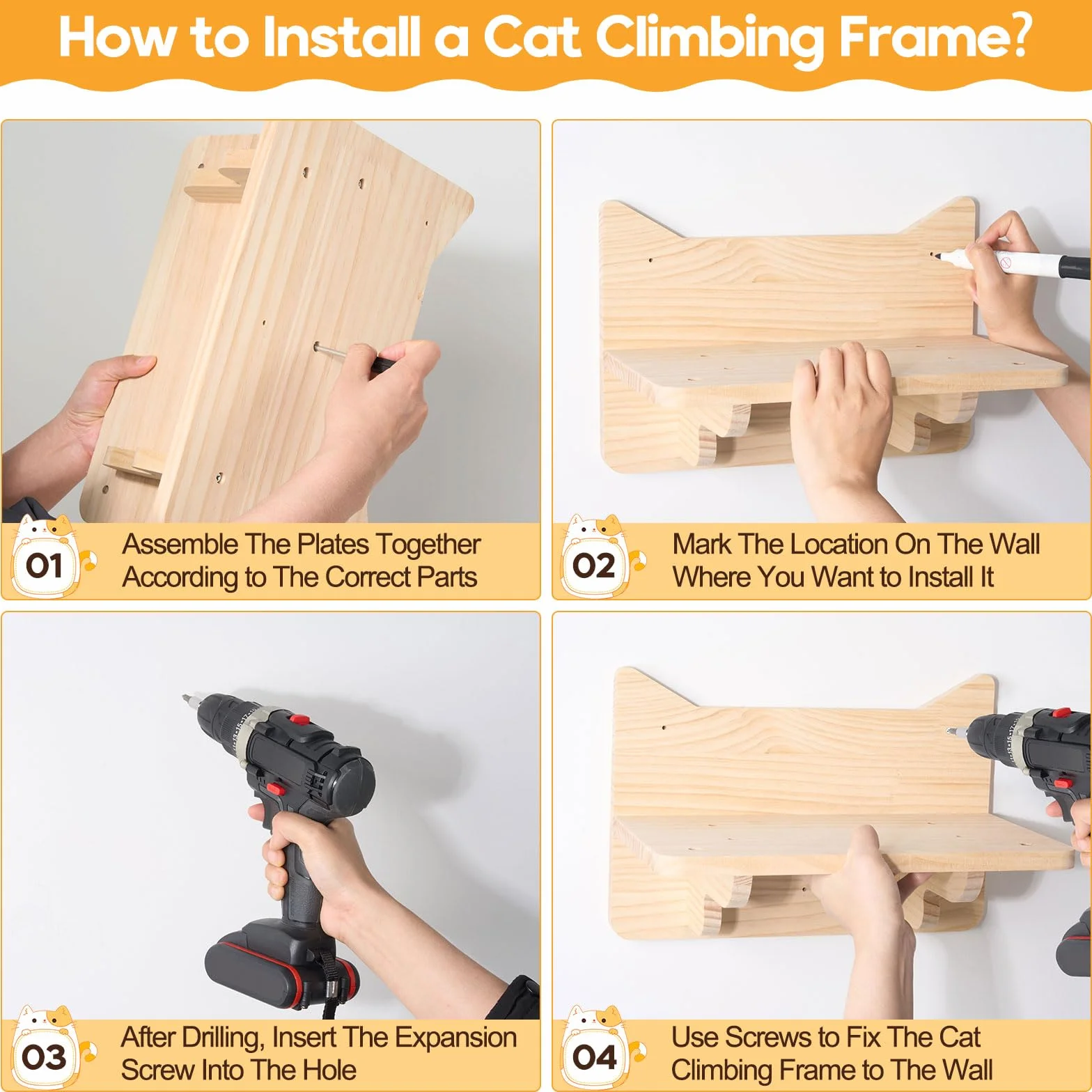 How to Install a Cat Climbing Frame?

01 Assemble The Plates Together According to The Correct Parts

02 Mark The Location On The Wall Where You Want to Install It

03 After Drilling, Insert The Expansion Screw Into The Hole

04 Use Screws to Fix The Cat Climbing Frame to The Wall