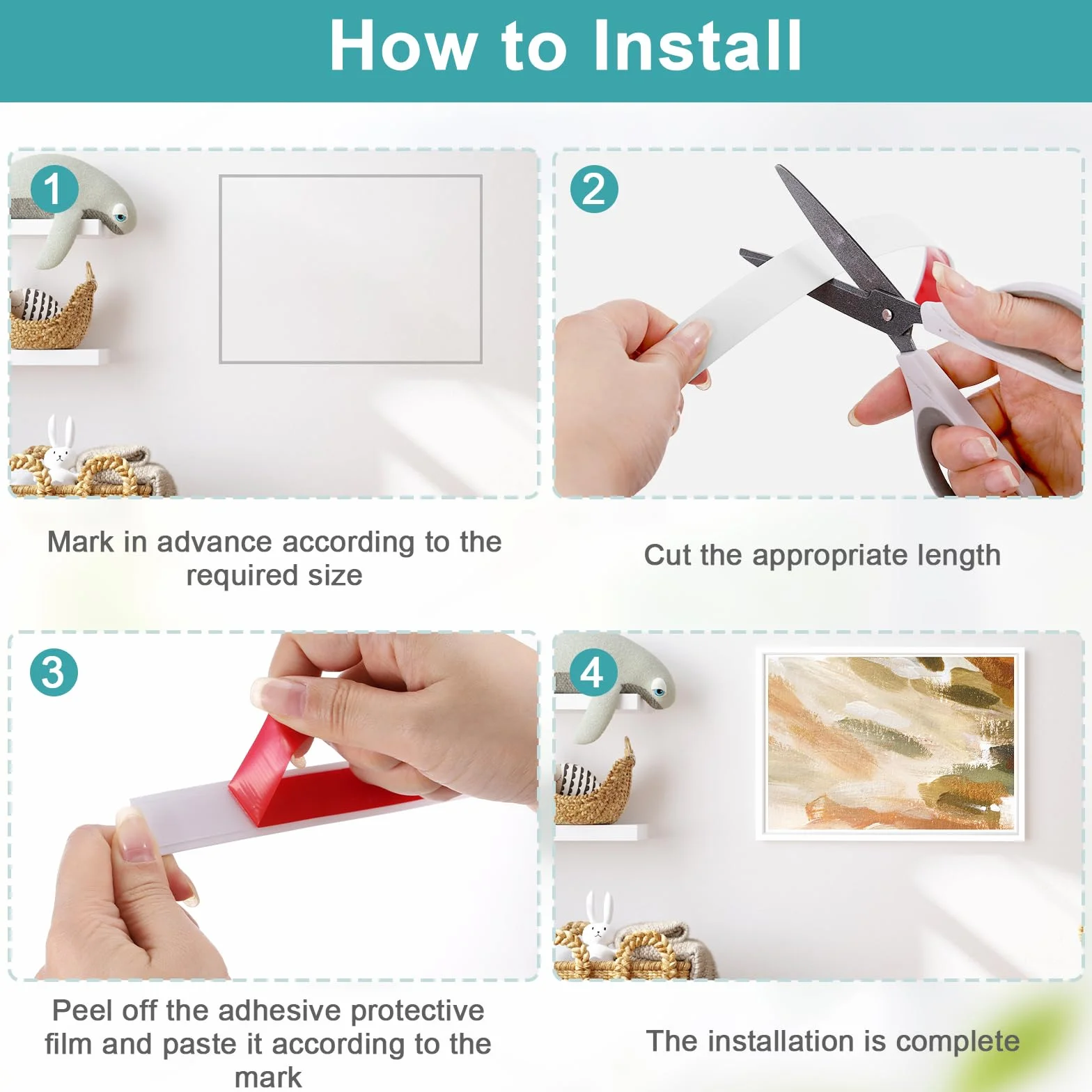 How to Install

1

Mark in advance according to the required size

2

Cut the appropriate length

3

Peel off the adhesive protective film and paste it according to the mark

4

The installation is complete