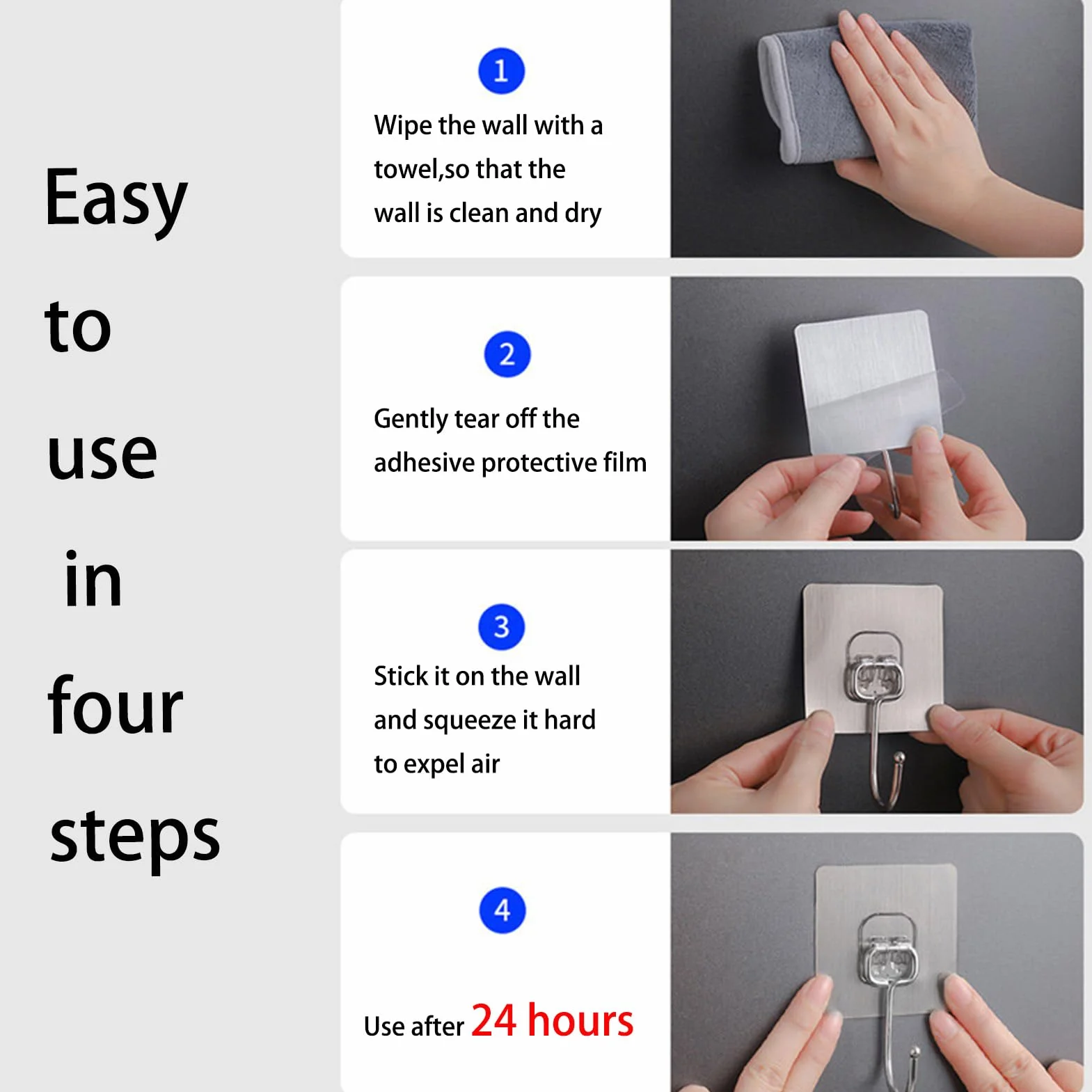 Easy to use in four steps

1

Wipe the wall with a towel,so that the wall is clean and dry

2

Gently tear off the adhesive protective film

3

Stick it on the wall and squeeze it hard to expel air

4

Use after 24 hours