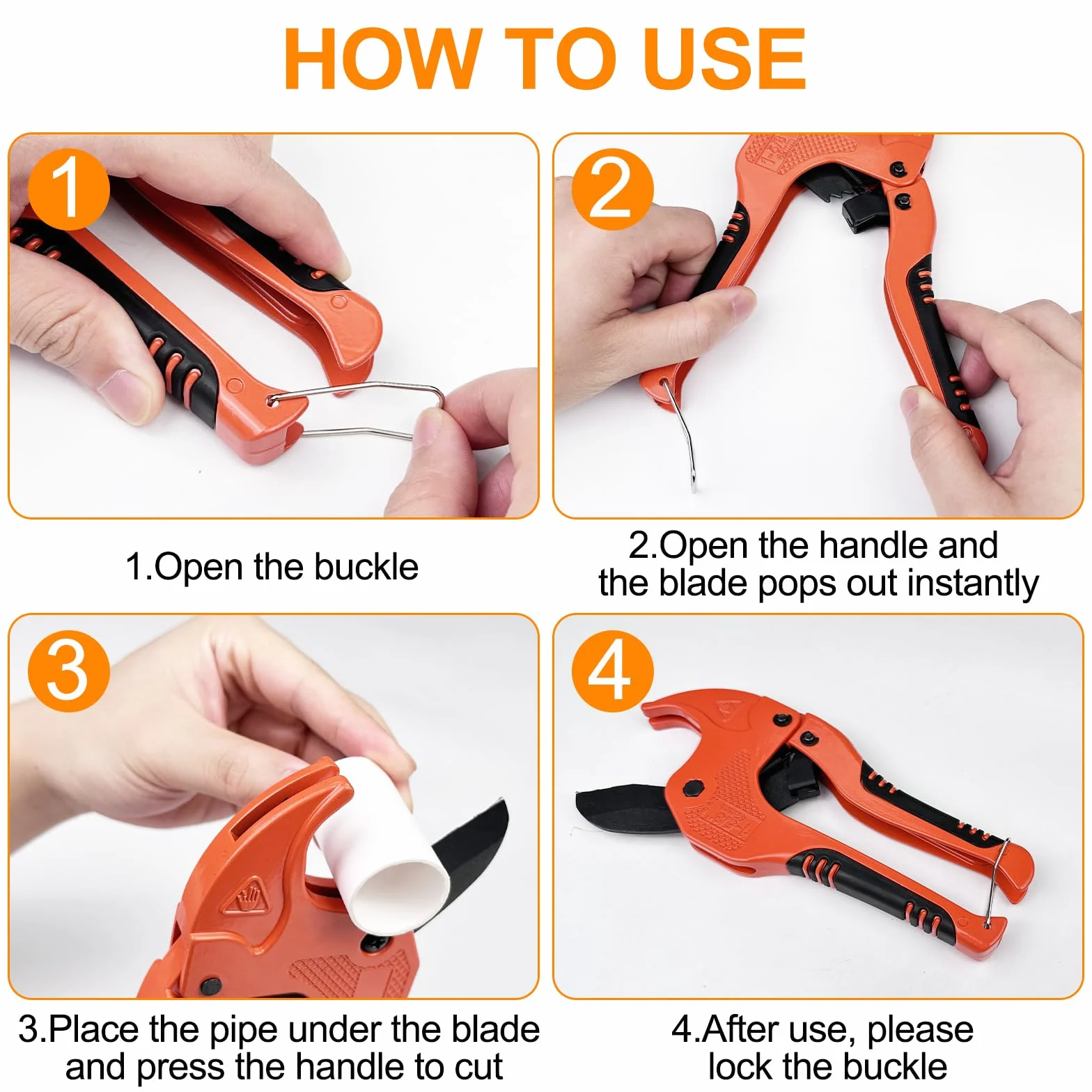 HOW TO USE

1

1.Open the buckle

2

2.Open the handle and the blade pops out instantly

3

3.Place the pipe under the blade and press the handle to cut

4

4.After use, please lock the buckle