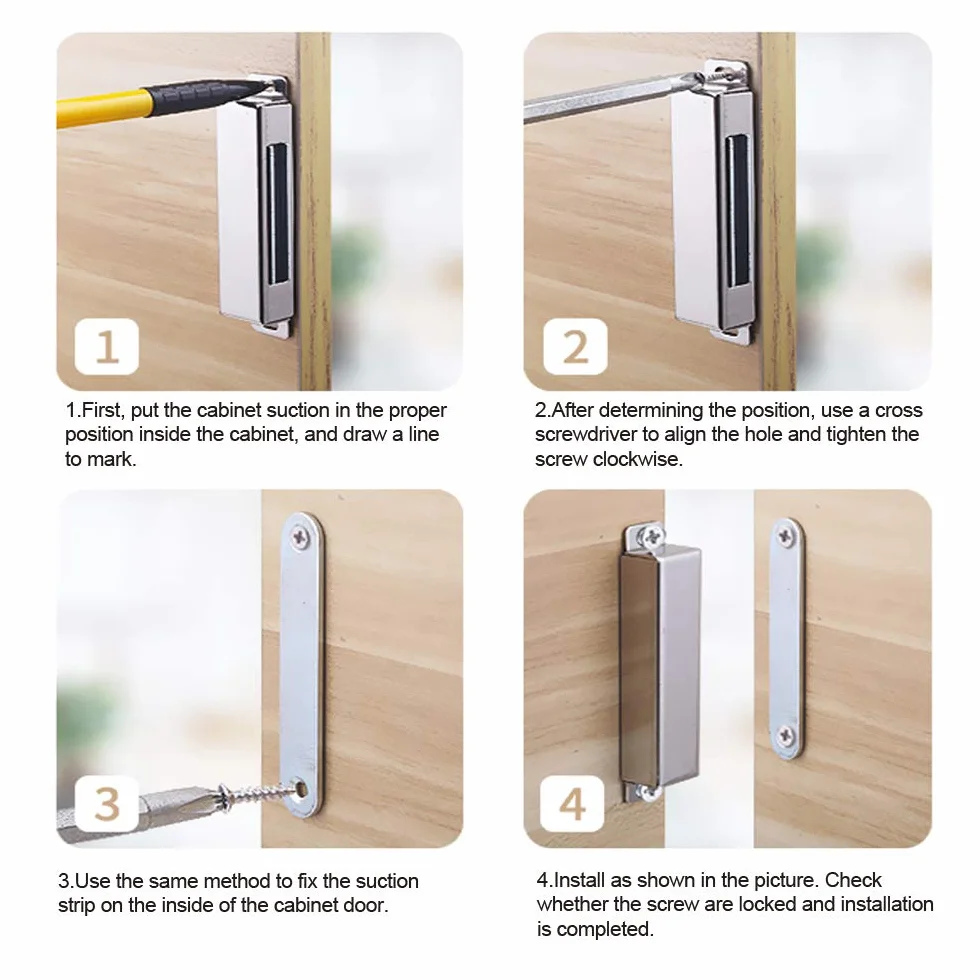 1

1.First, put the cabinet suction in the proper position inside the cabinet, and draw a line to mark.

2

2.After determining the position, use a cross screwdriver to align the hole and tighten the screw clockwise.

3

3.Use the same method to fix the suction strip on the inside of the cabinet door.

4

4.Install as shown in the picture. Check whether the screw are locked and installation is completed.