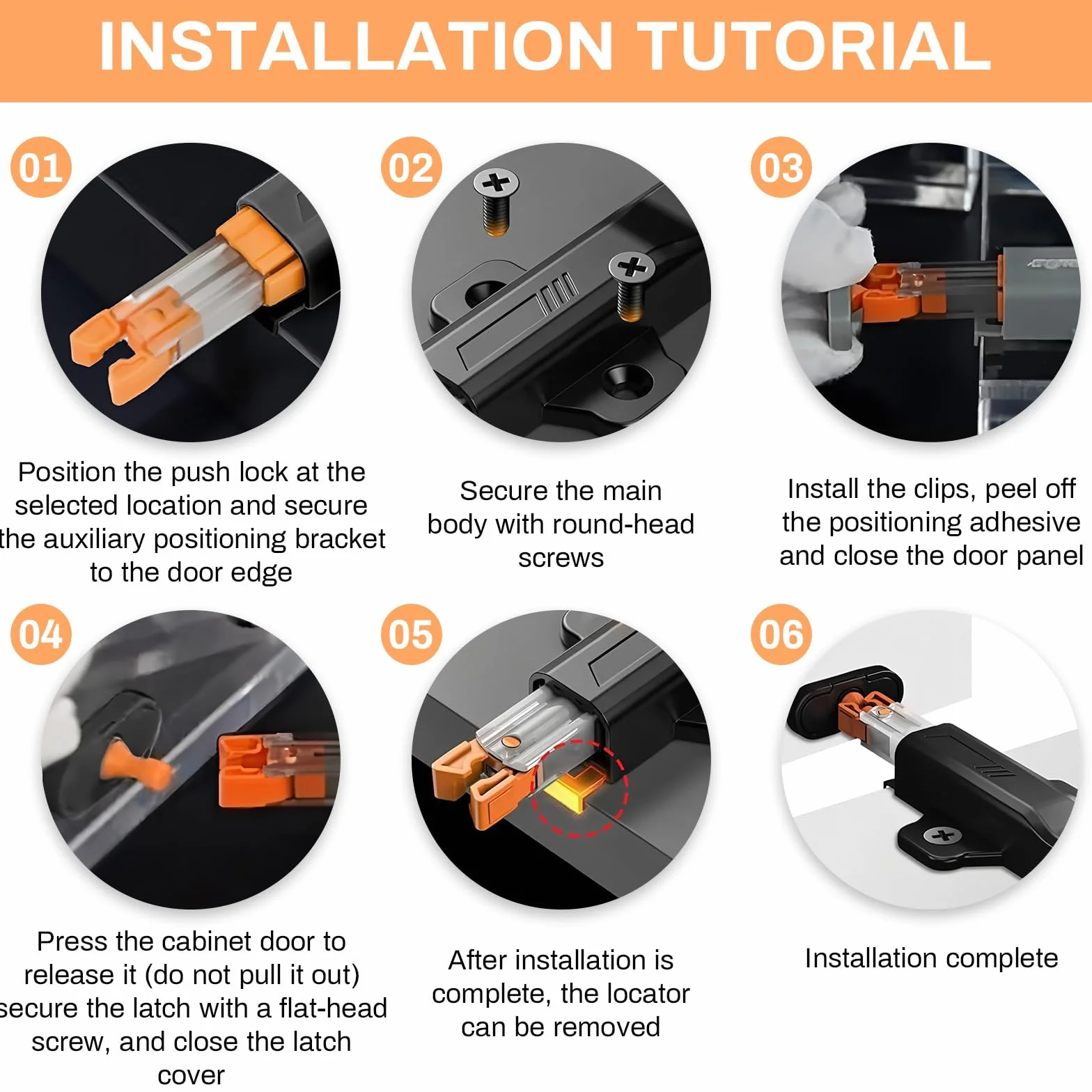 INSTALLATION TUTORIAL

01

Position the push lock at the selected location and secure the auxiliary positioning bracket to the door edge

02

Secure the main body with round-head screws

03

Install the clips, peel off the positioning adhesive and close the door panel

04

Press the cabinet door to release it (do not pull it out) secure the latch with a flat-head screw, and close the latch cover

05

After installation is complete, the locator can be removed

06

Installation complete