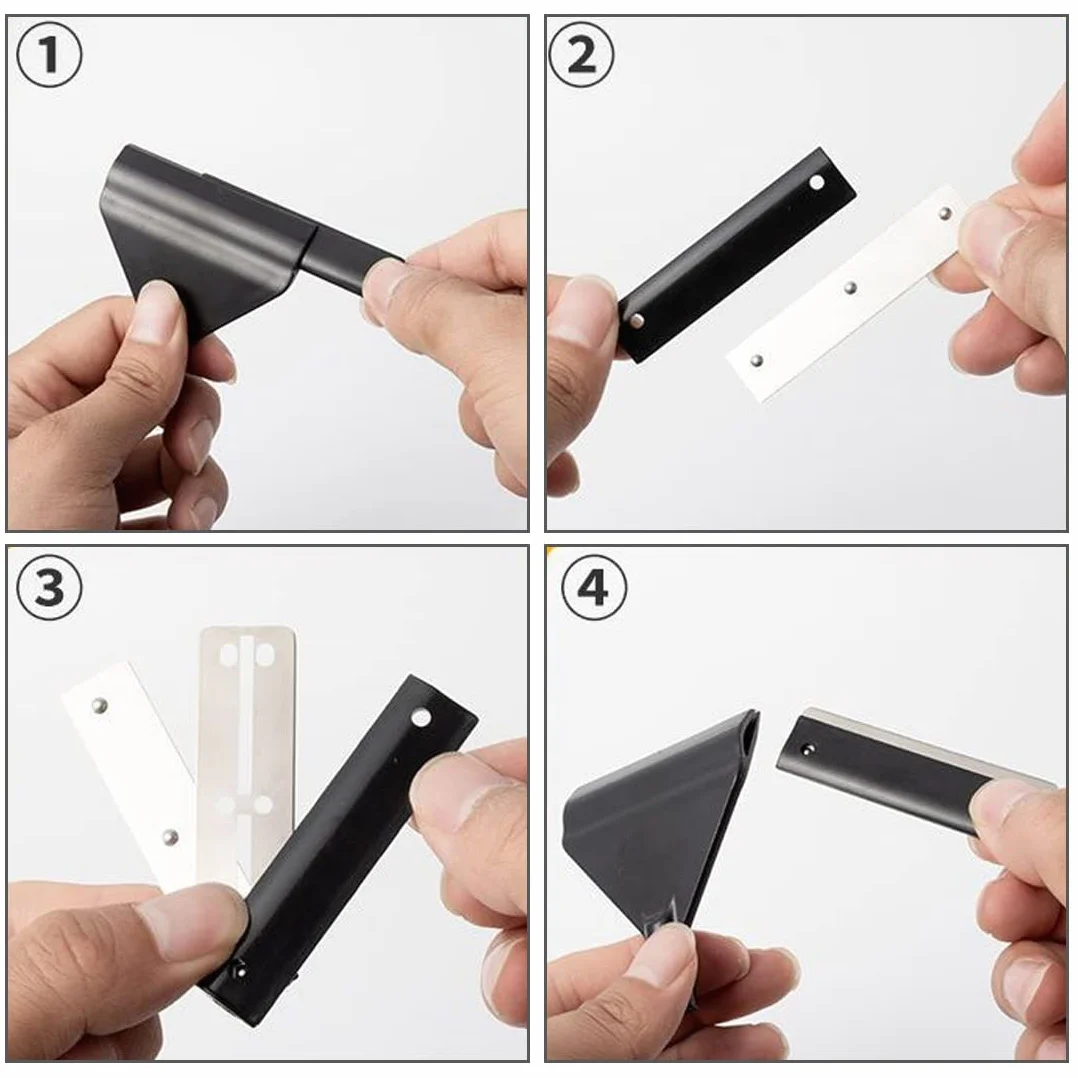 ①
②
③
④