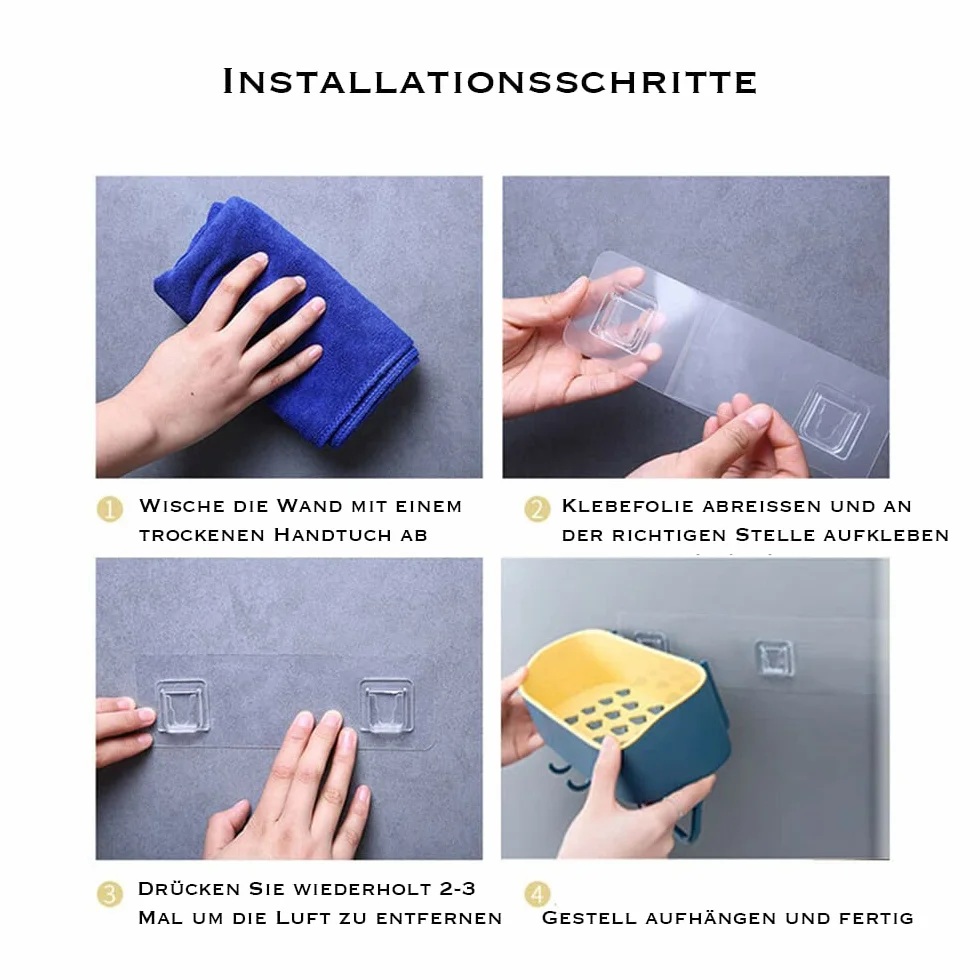 Installationsschritte

1 Wische die Wand mit einem trockenen Handtuch ab

2 Klebefolie abreissen und an der richtigen Stelle aufkleben

3 Drücken Sie wiederholt 2-3 Mal um die Luft zu entfernen

4 Gestell aufhängen und fertig