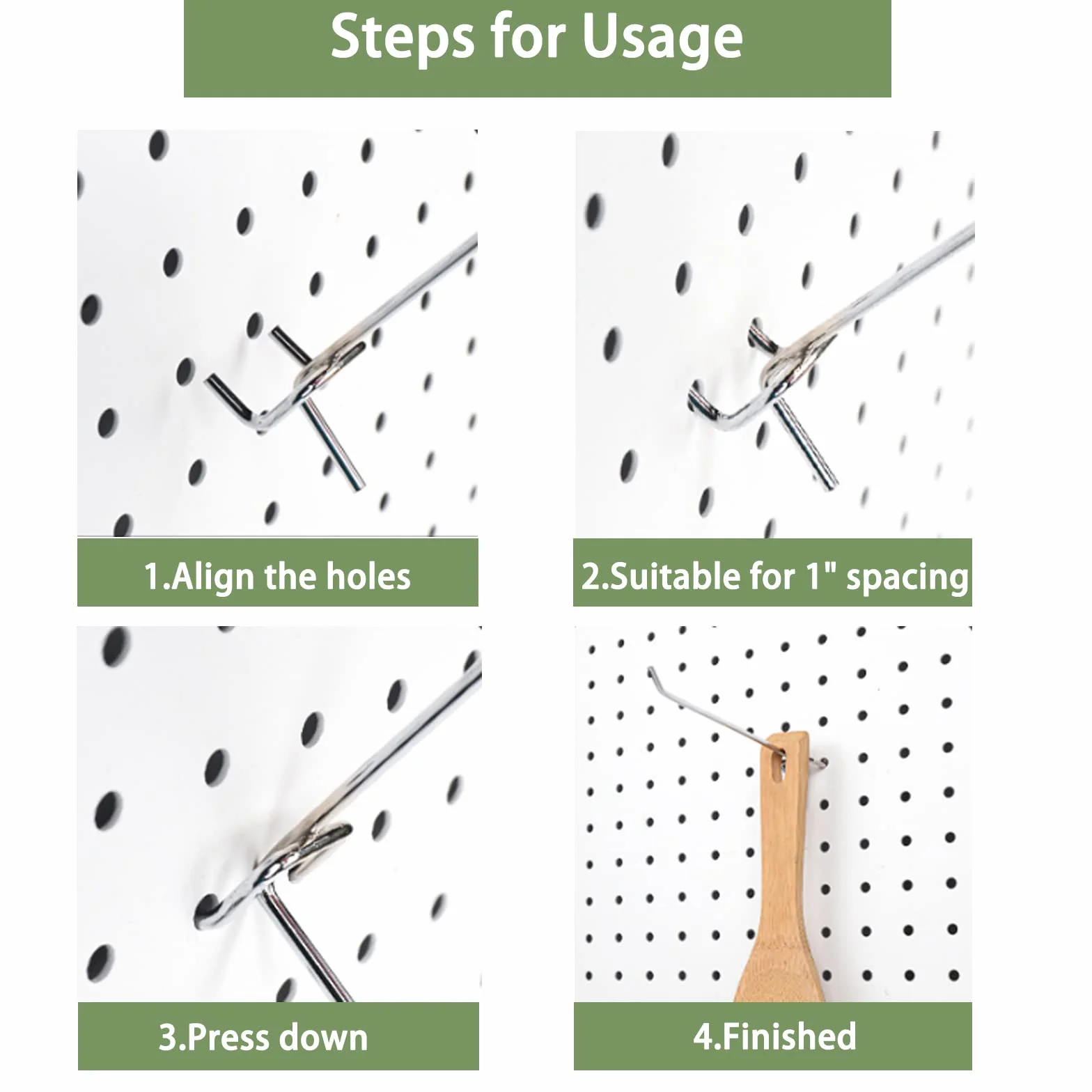 Steps for Usage

1.Align the holes

2.Suitable for 1" spacing

3.Press down

4.Finished