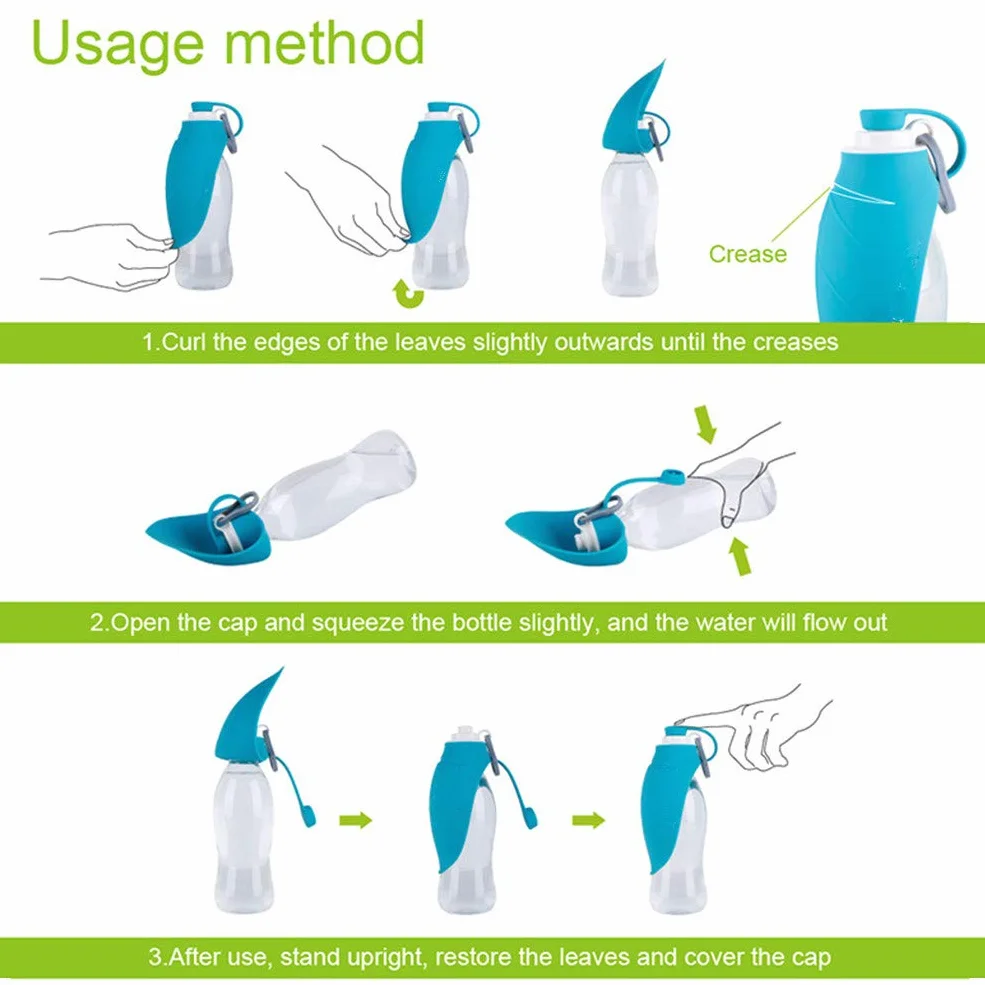 Usage method

Crease

1.Curl the edges of the leaves slightly outwards until the creases

2.Open the cap and squeeze the bottle slightly, and the water will flow out

3.After use, stand upright, restore the leaves and cover the cap