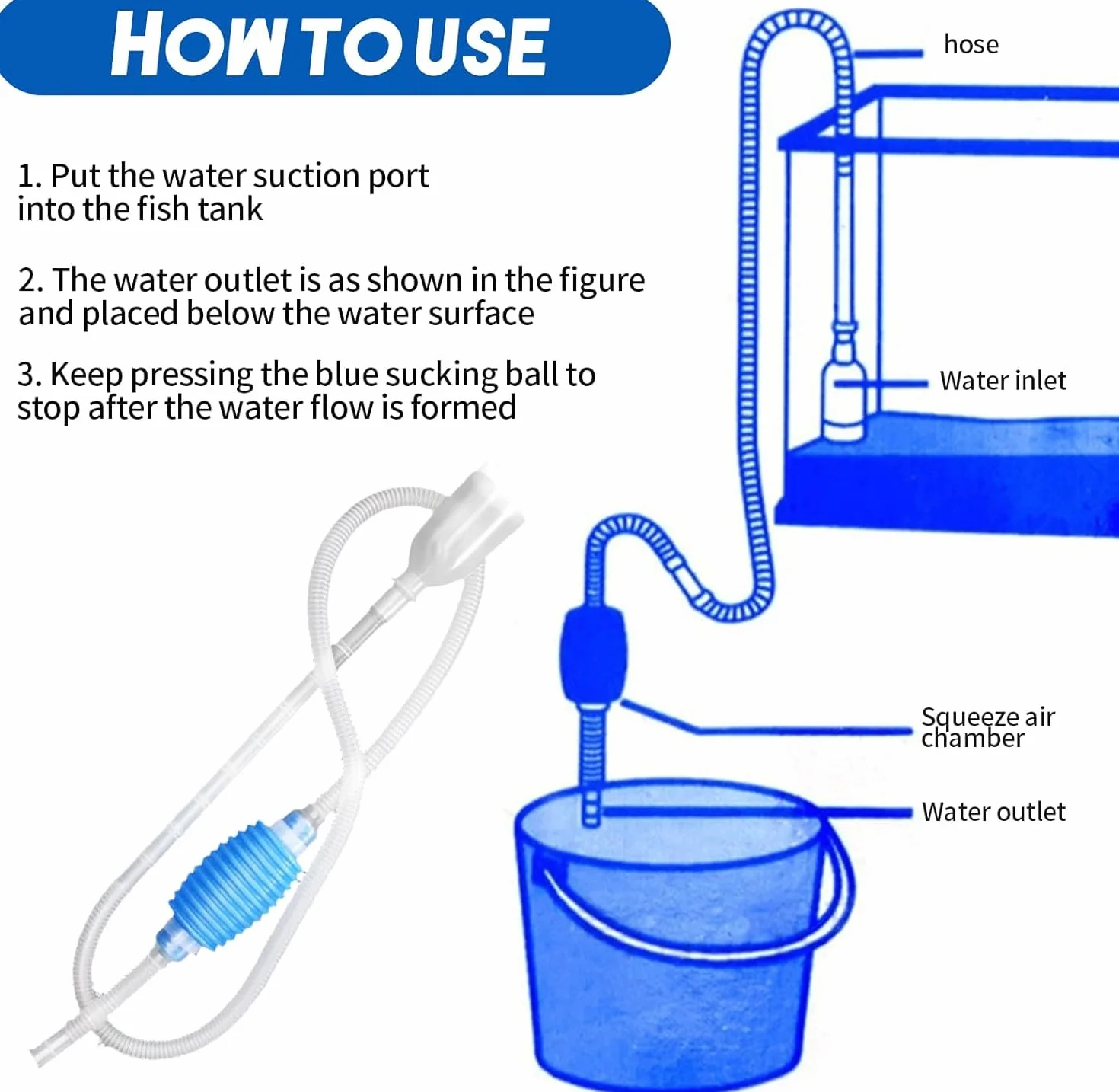 HOW TO USE

1. Put the water suction port into the fish tank

2. The water outlet is as shown in the figure and placed below the water surface

3. Keep pressing the blue sucking ball to stop after the water flow is formed

hose

Water inlet

Squeeze air chamber

Water outlet