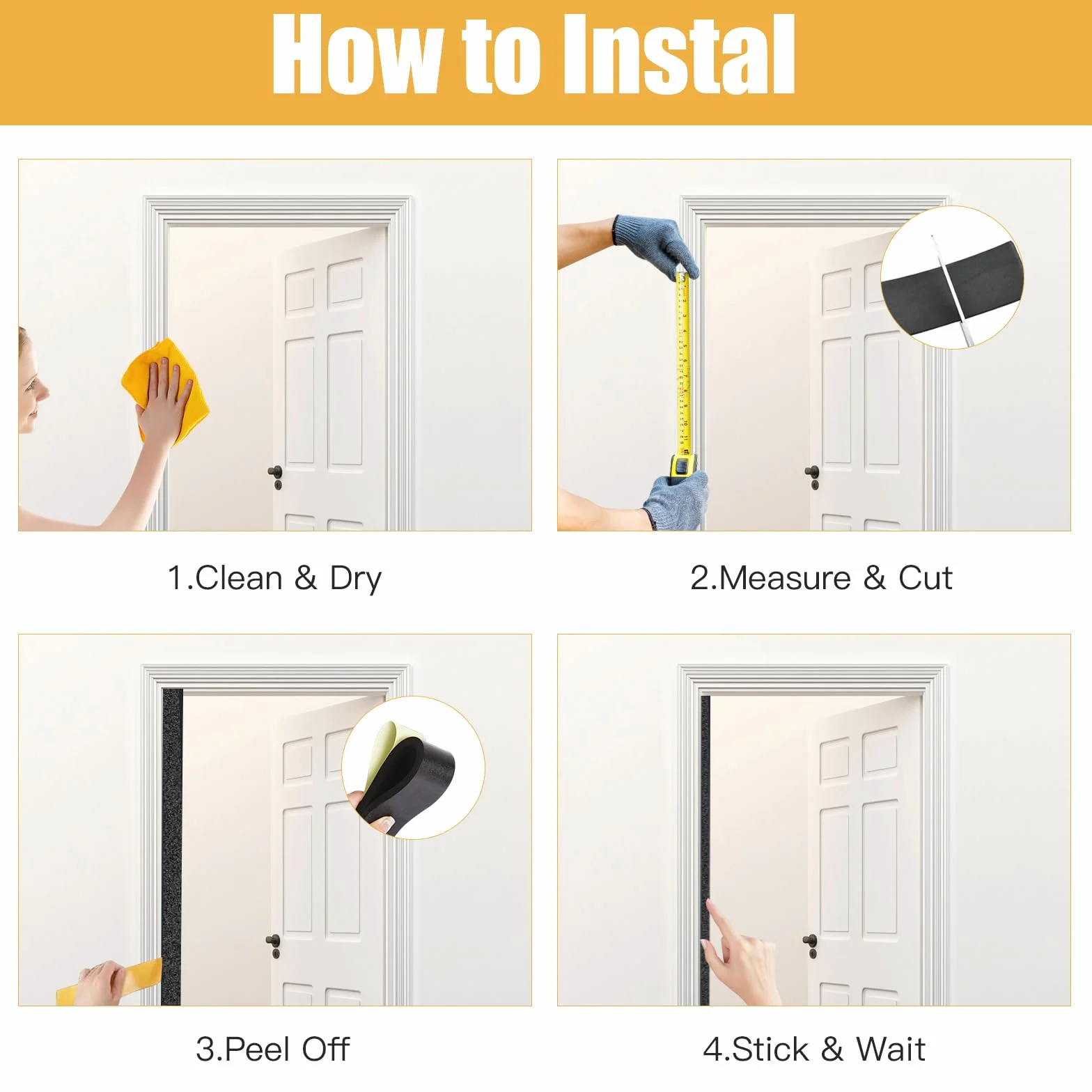 How to Instal

1.Clean & Dry

2.Measure & Cut

3.Peel Off

4.Stick & Wait