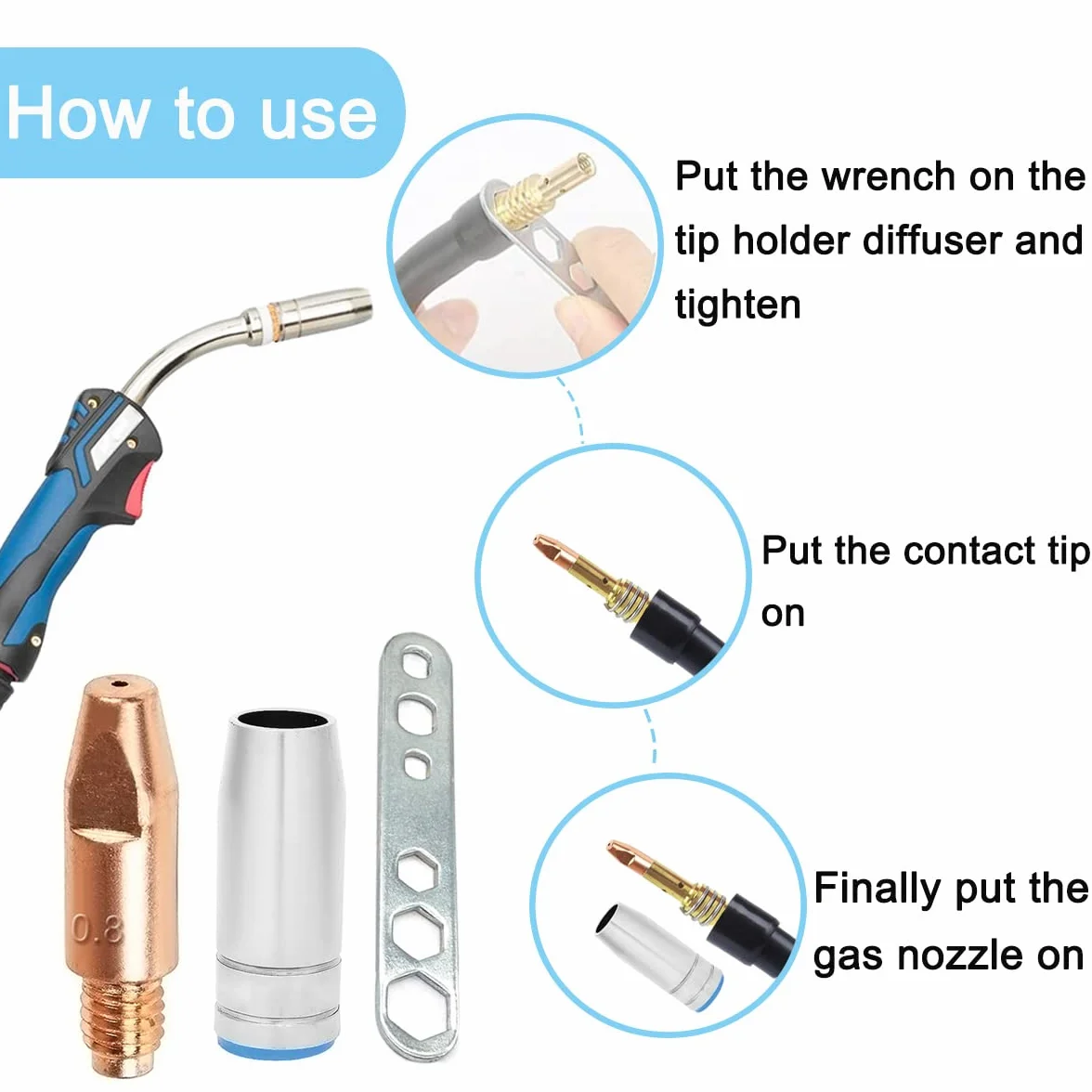 How to use

Put the wrench on the tip holder diffuser and tighten

Put the contact tip on

Finally put the gas nozzle on

0.8