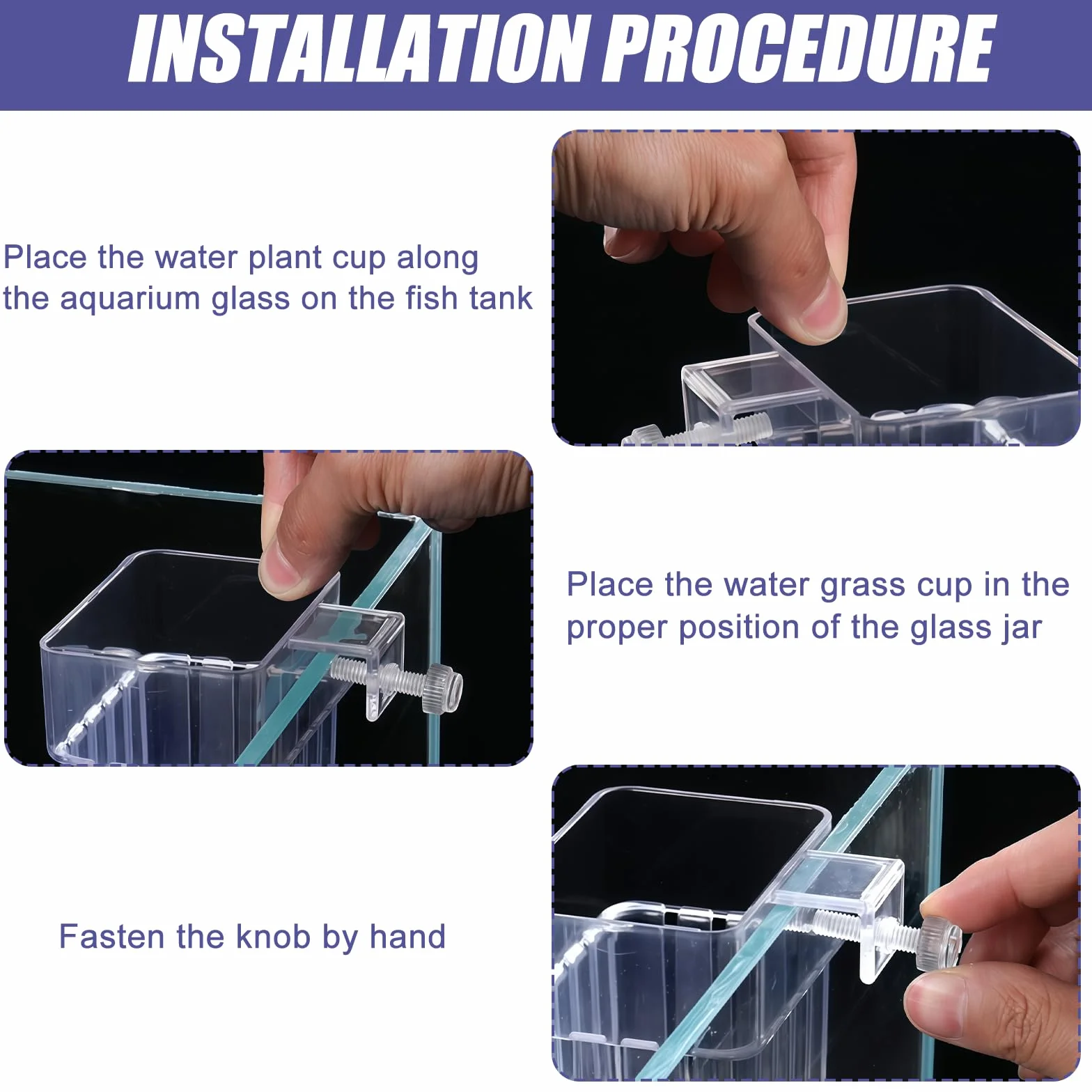 INSTALLATION PROCEDURE

Place the water plant cup along the aquarium glass on the fish tank

Place the water grass cup in the proper position of the glass jar

Fasten the knob by hand