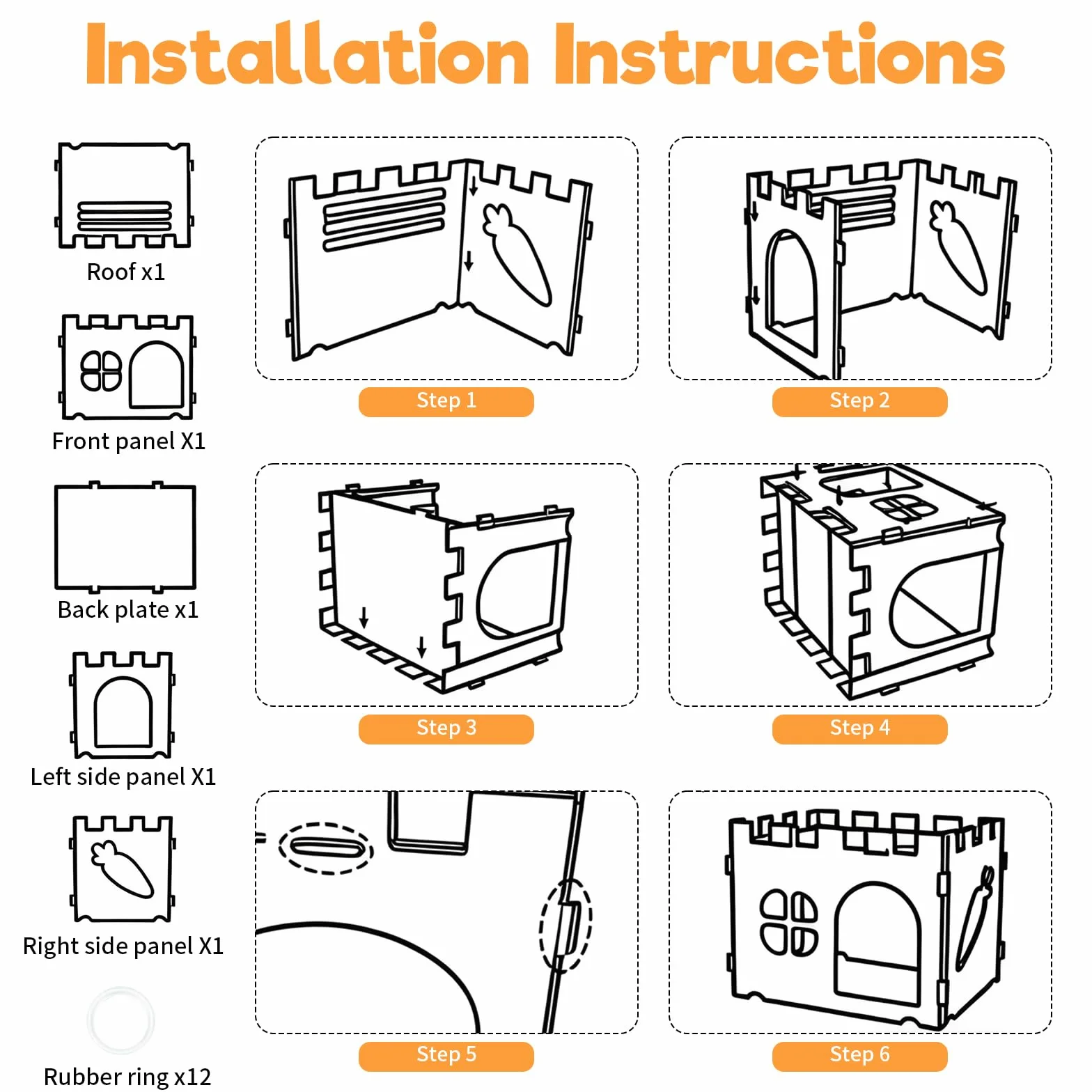 Installation Instructions

Roof x1

Front panel X1

Back plate x1

Left side panel X1

Right side panel X1

Rubber ring x12

Step 1

Step 2

Step 3

Step 4

Step 5

Step 6