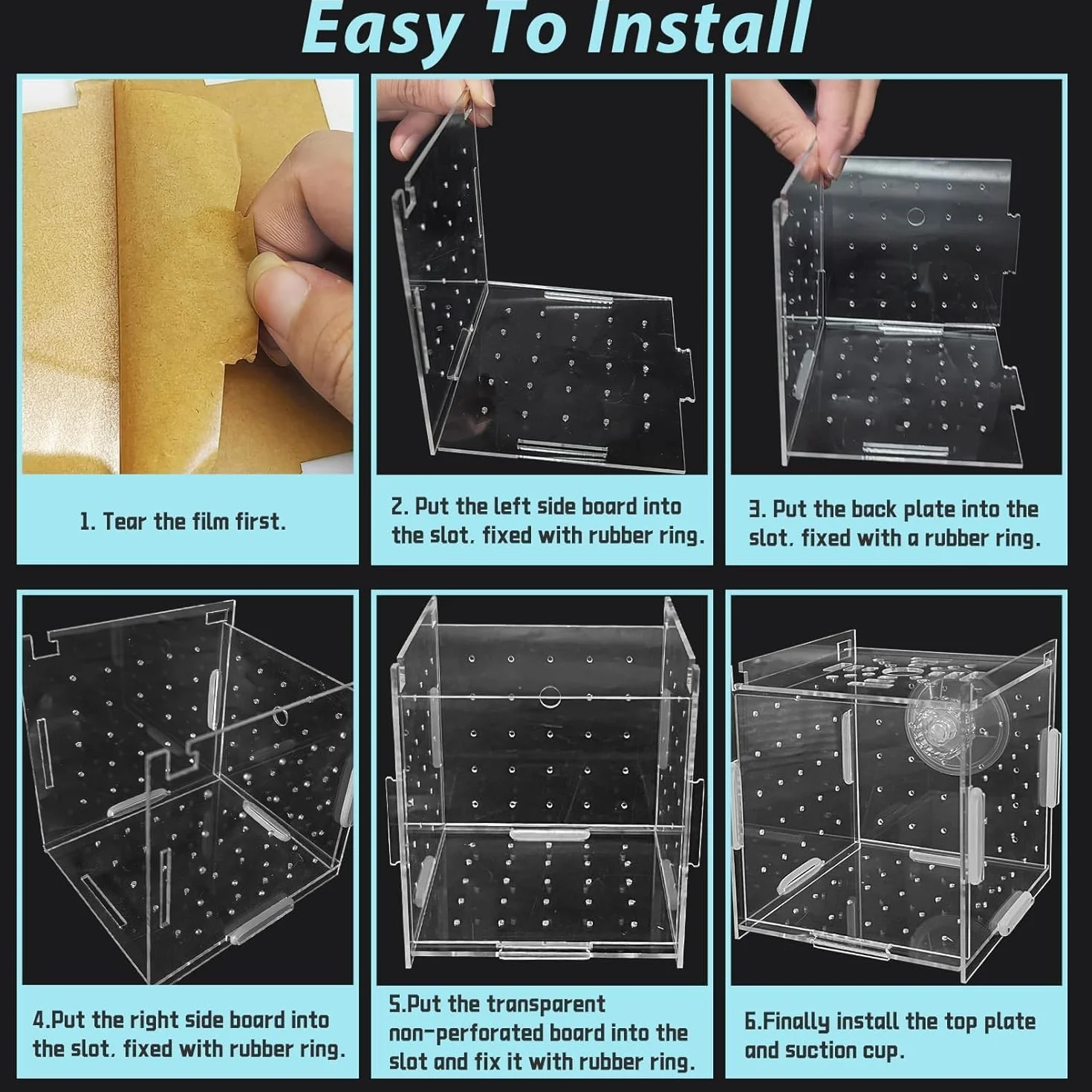 Easy To Install

1. Tear the film first.

2. Put the left side board into the slot. fixed with rubber ring.

3. Put the back plate into the slot. fixed with a rubber ring.

4.Put the right side board into the slot. fixed with rubber ring.

5.Put the transparent non-perforated board into the slot and fix it with rubber ring.

6.Finally install the top plate and suction cup.