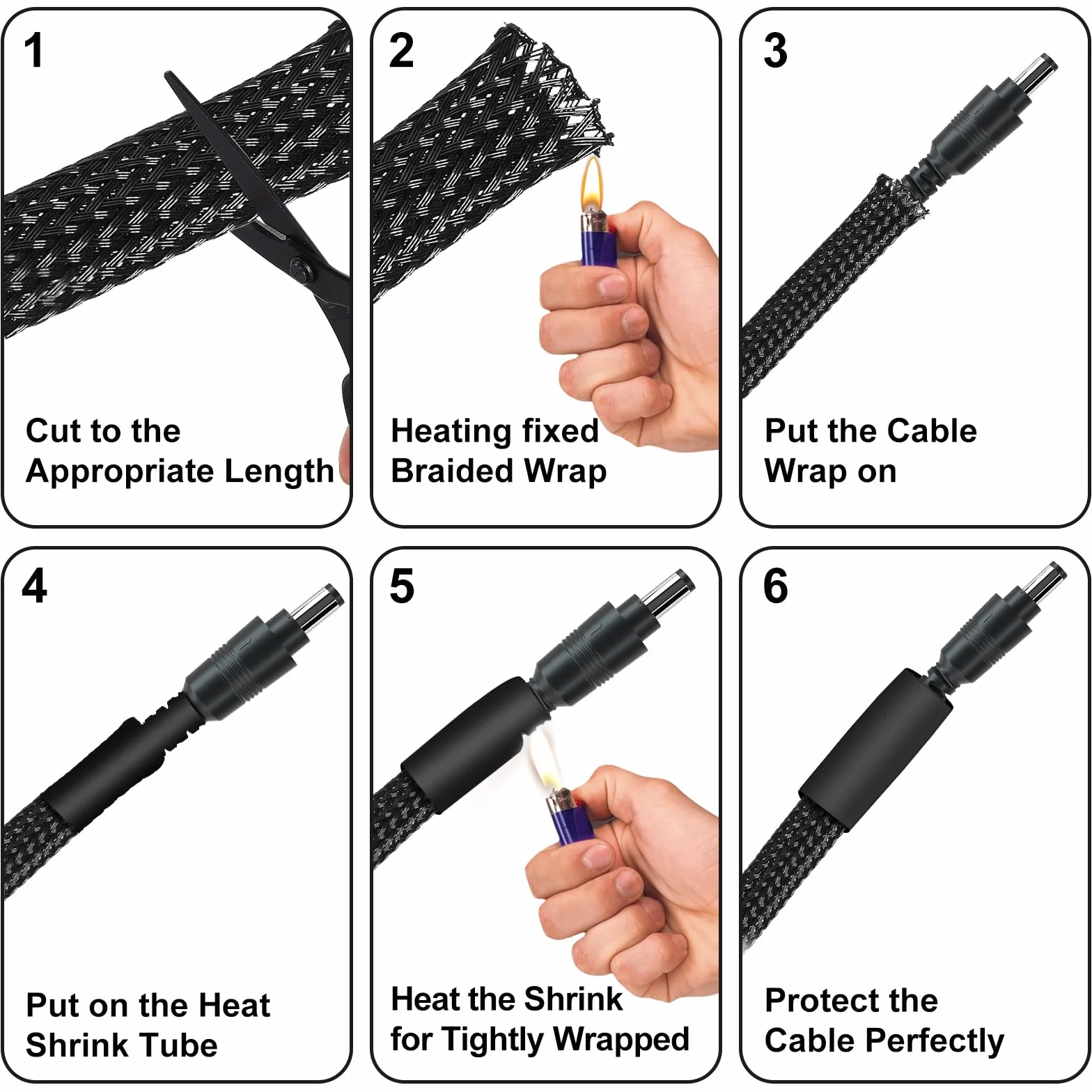 1

Cut to the Appropriate Length

2

Heating fixed Braided Wrap

3

Put the Cable Wrap on

4

Put on the Heat Shrink Tube

5

Heat the Shrink for Tightly Wrapped

6

Protect the Cable Perfectly