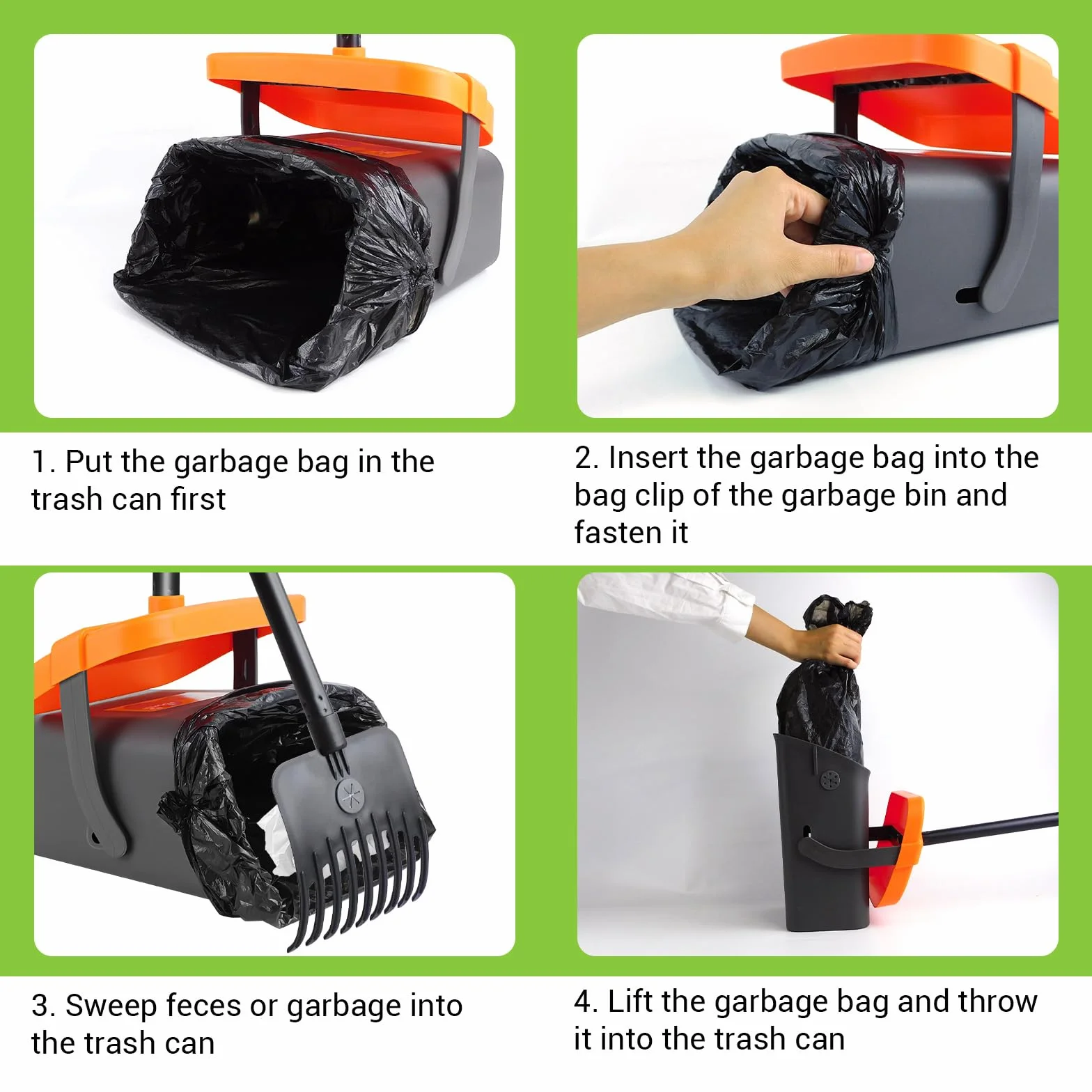 1. Put the garbage bag in the trash can first

2. Insert the garbage bag into the bag clip of the garbage bin and fasten it

3. Sweep feces or garbage into the trash can

4. Lift the garbage bag and throw it into the trash can