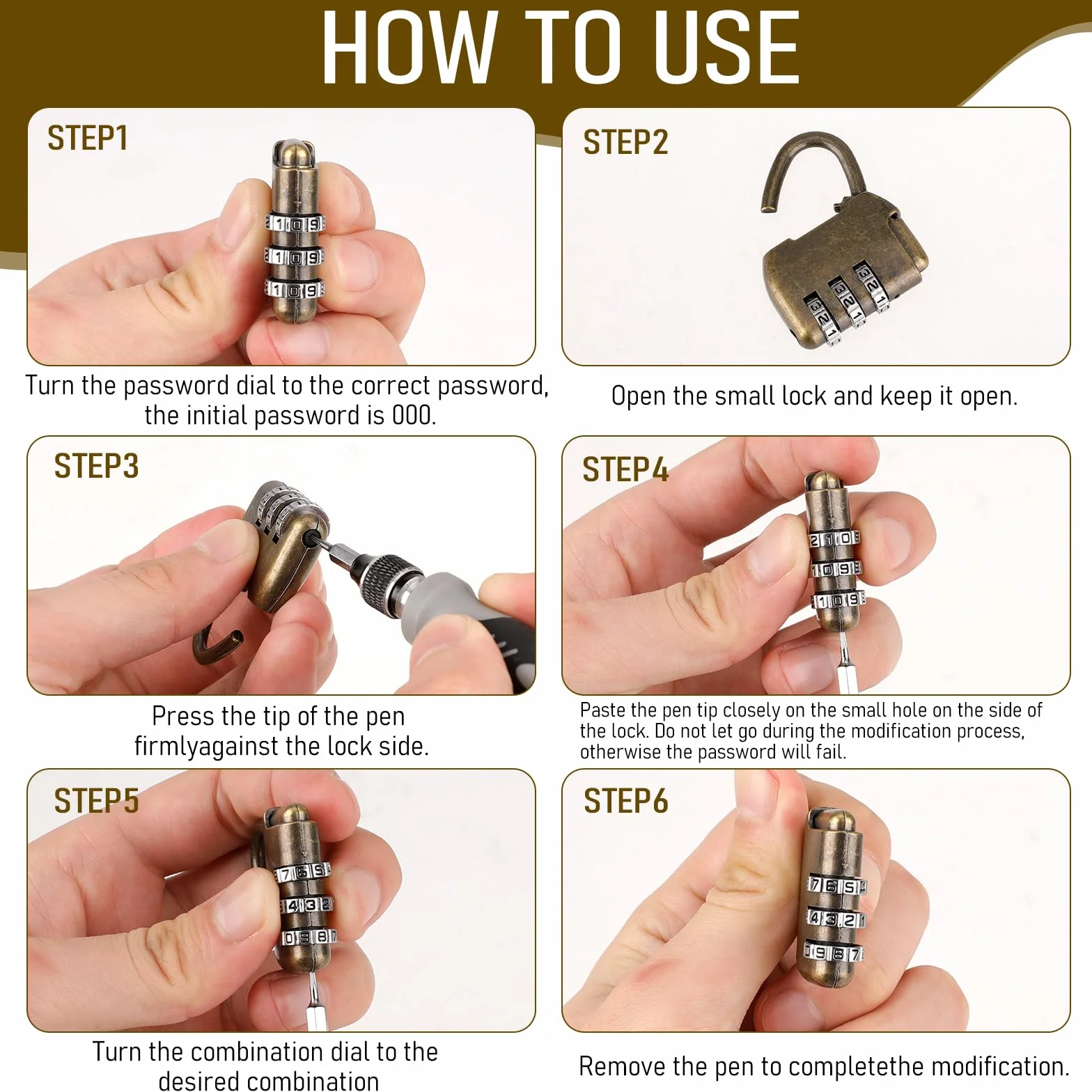 HOW TO USE

STEP1

Turn the password dial to the correct password, the initial password is 000.

STEP2

Open the small lock and keep it open.

STEP3

Press the tip of the pen firmlyagainst the lock side.

STEP4

Paste the pen tip closely on the small hole on the side of the lock. Do not let go during the modification process, otherwise the password will fail.

STEP5

Turn the combination dial to the desired combination

STEP6

Remove the pen to completethe modification.