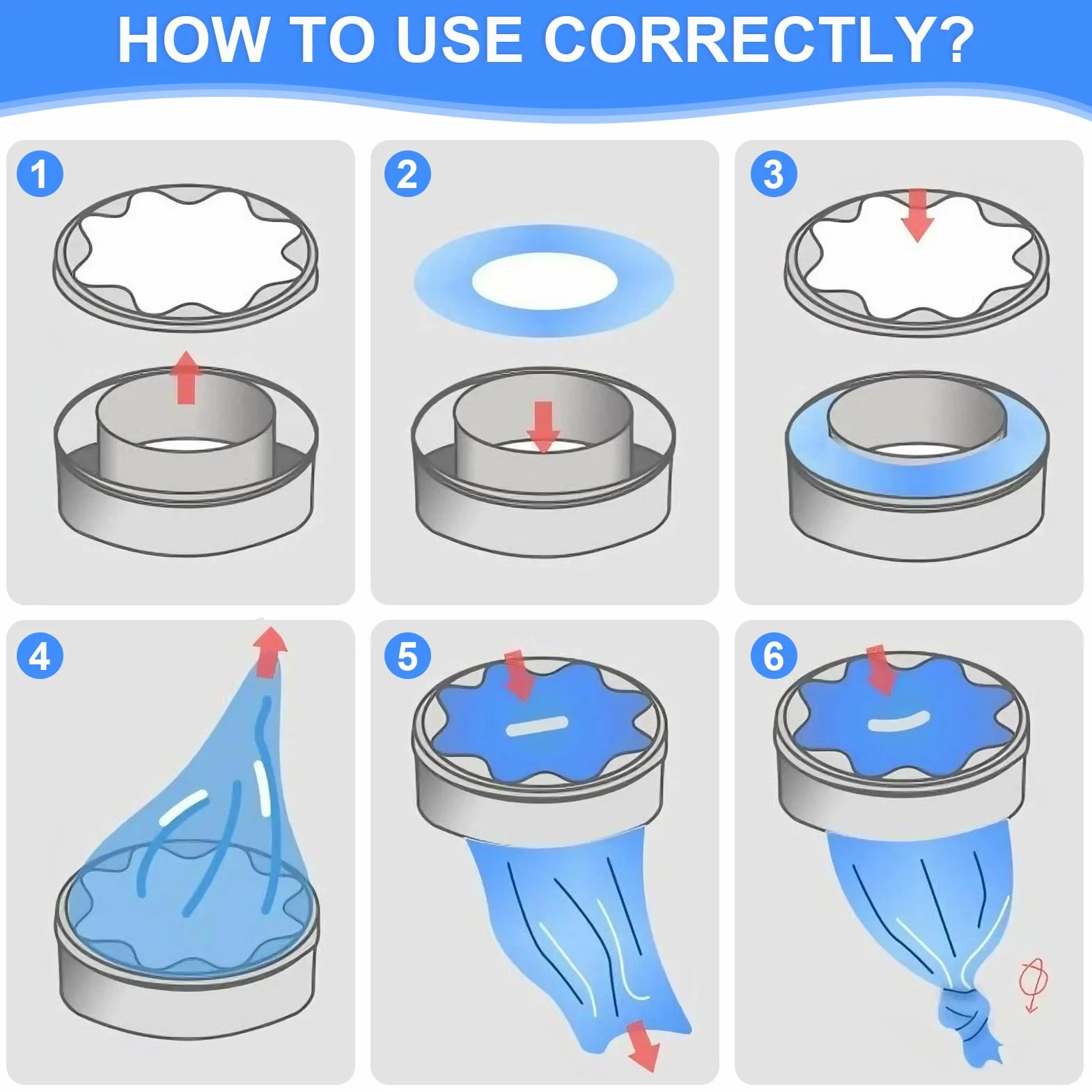 HOW TO USE CORRECTLY?

1

2

3

4

5

6