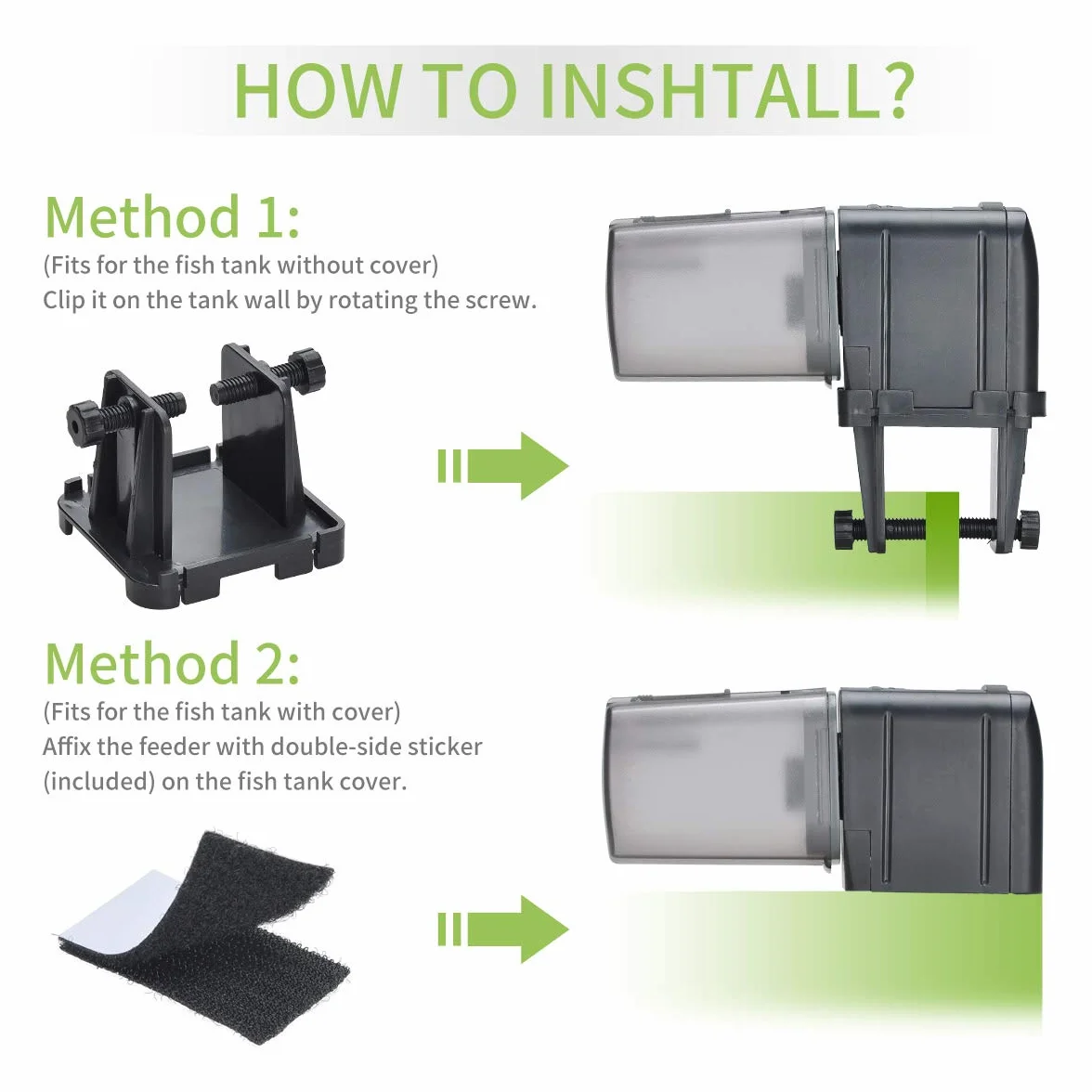 HOW TO INSHTALL?

Method 1:
(Fits for the fish tank without cover)
Clip it on the tank wall by rotating the screw.

Method 2:
(Fits for the fish tank with cover)
Affix the feeder with double-side sticker (included) on the fish tank cover.