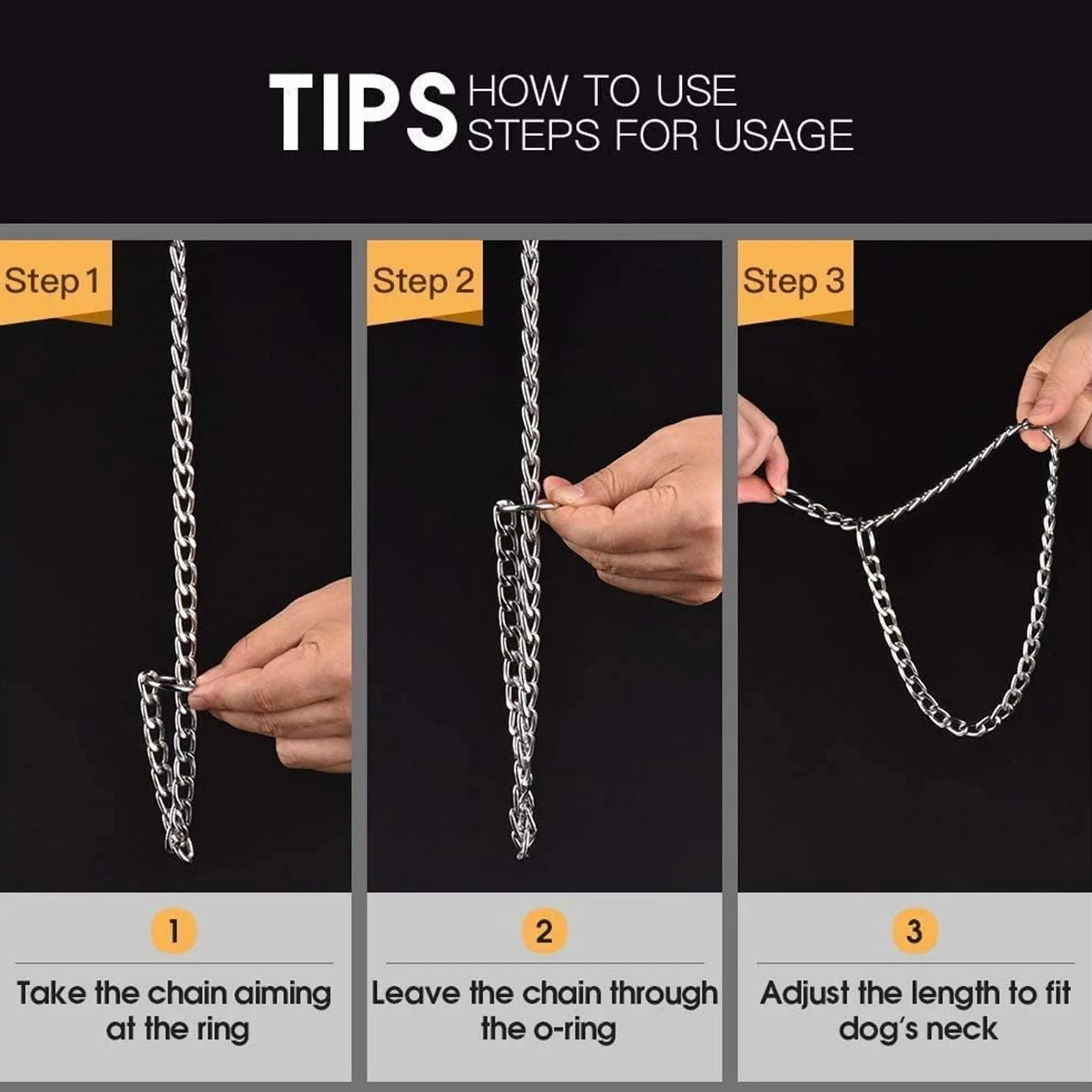 TIPS HOW TO USE
STEPS FOR USAGE

Step 1

Step 2

Step 3

1

Take the chain aiming at the ring

2

Leave the chain through the o-ring

3

Adjust the length to fit dog's neck