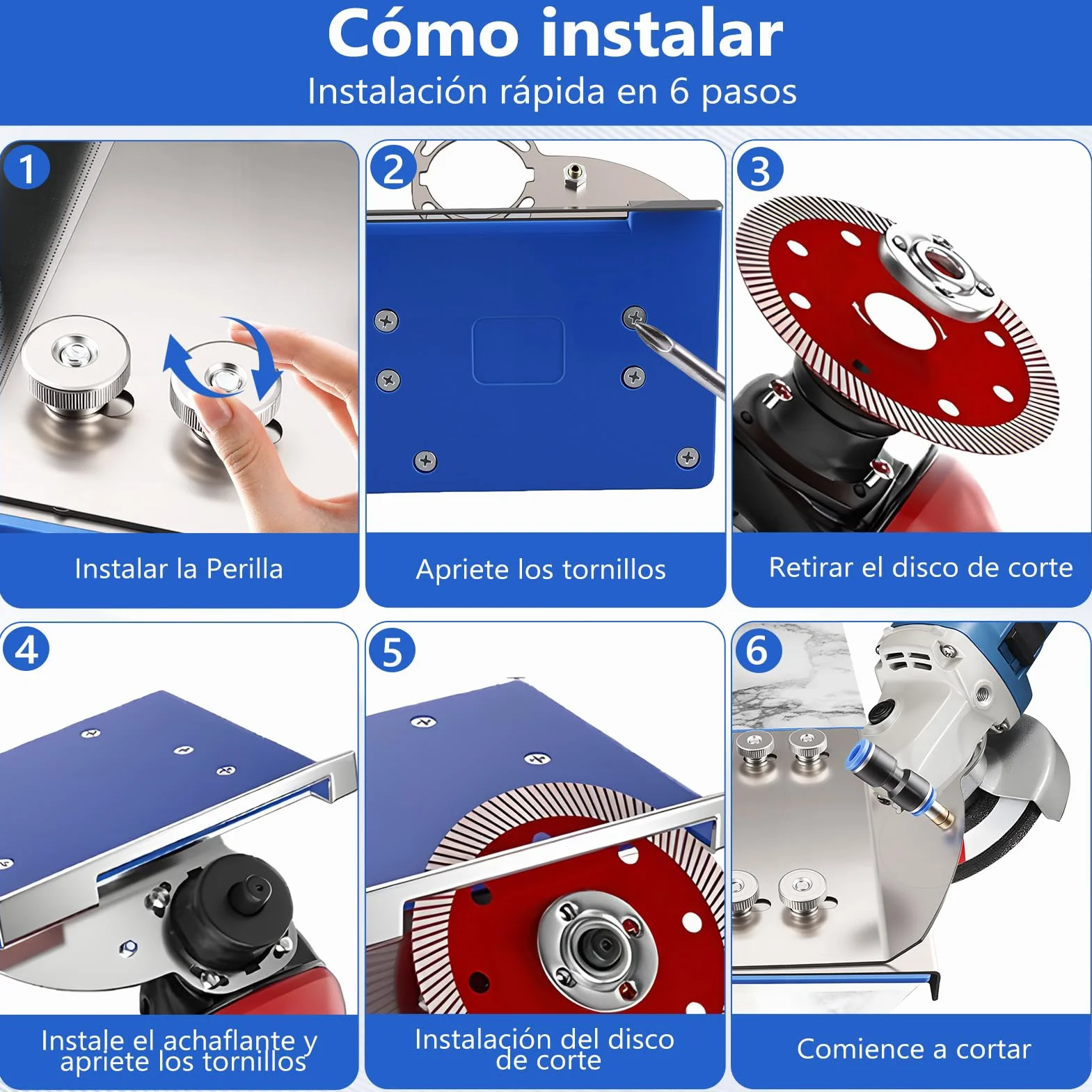 Cómo instalar
Instalación rápida en 6 pasos

1
Instalar la Perilla

2
Apriete los tornillos

3
Retirar el disco de corte

4
Instale el achaflante y apriete los tornillos

5
Instalación del disco de corte

6
Comience a cortar