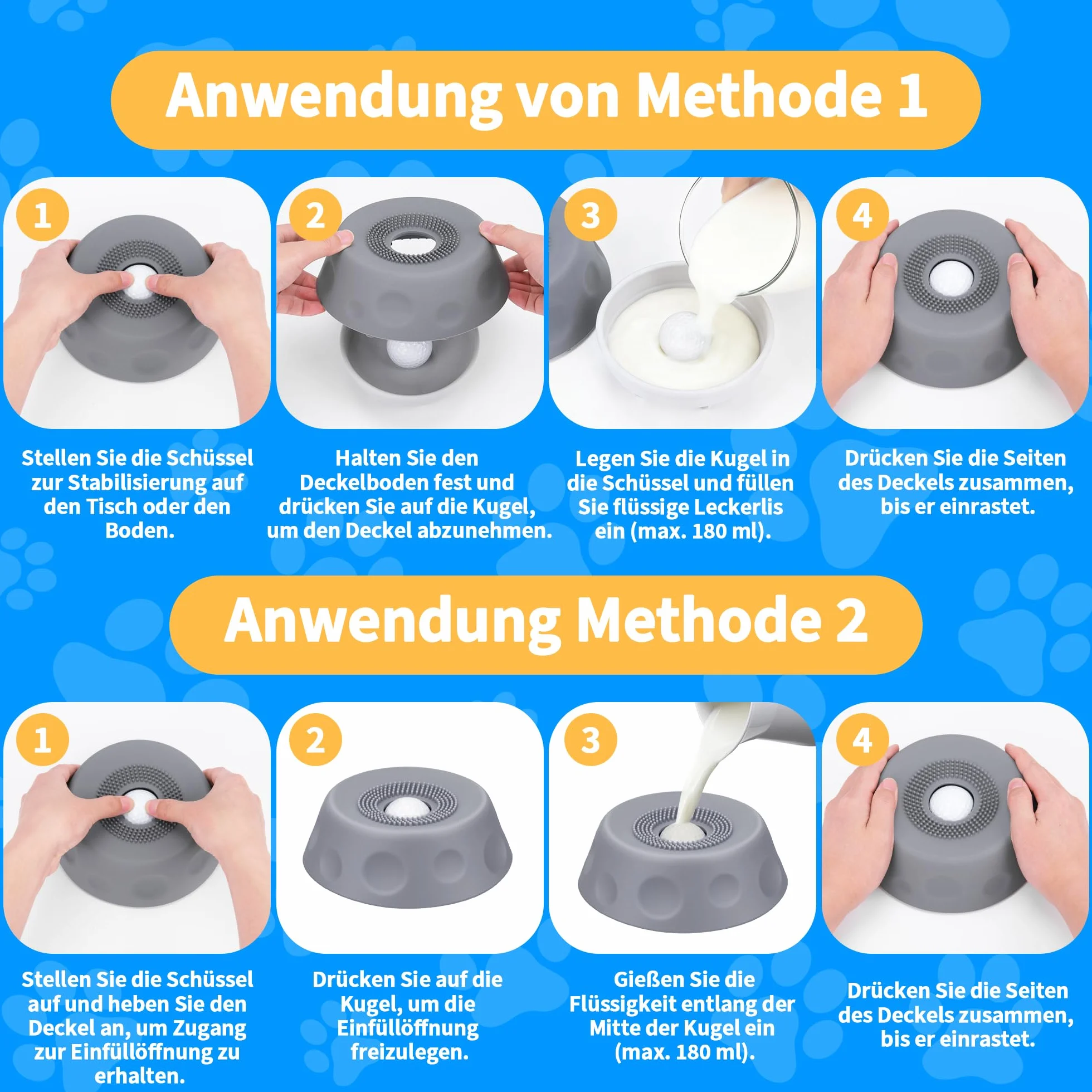 Anwendung von Methode 1

1

Stellen Sie die Schüssel zur Stabilisierung auf den Tisch oder den Boden.

2

Halten Sie den Deckelboden fest und drücken Sie auf die Kugel, um den Deckel abzunehmen.

3

Legen Sie die Kugel in die Schüssel und füllen Sie flüssige Leckerlis ein (max. 180 ml).

4

Drücken Sie die Seiten des Deckels zusammen, bis er einrastet.

Anwendung Methode 2

1

Stellen Sie die Schüssel auf und heben Sie den Deckel an, um Zugang zur Einfüllöffnung zu erhalten.

2

Drücken Sie auf die Kugel, um die Einfüllöffnung freizulegen.

3

Gießen Sie die Flüssigkeit entlang der Mitte der Kugel ein (max. 180 ml).

4

Drücken Sie die Seiten des Deckels zusammen, bis er einrastet.