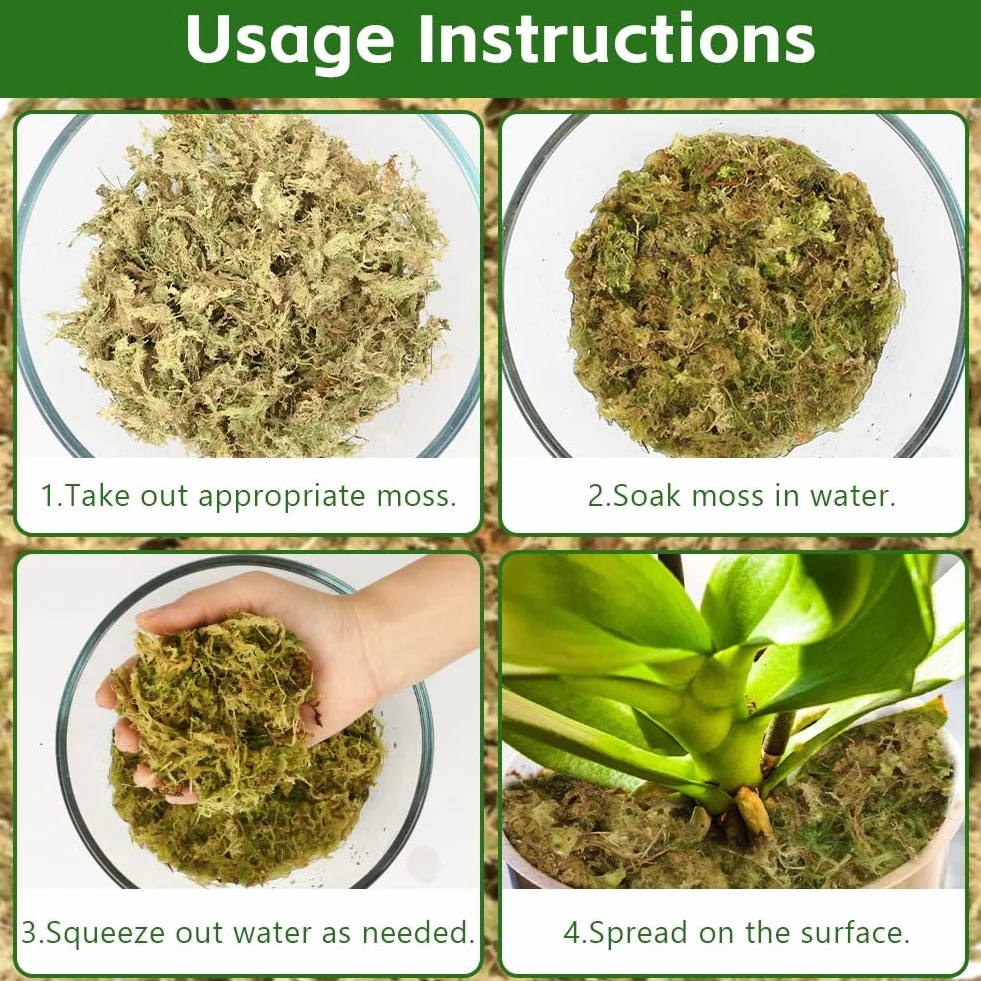 Usage Instructions

1.Take out appropriate moss.

2.Soak moss in water.

3.Squeeze out water as needed.

4.Spread on the surface.