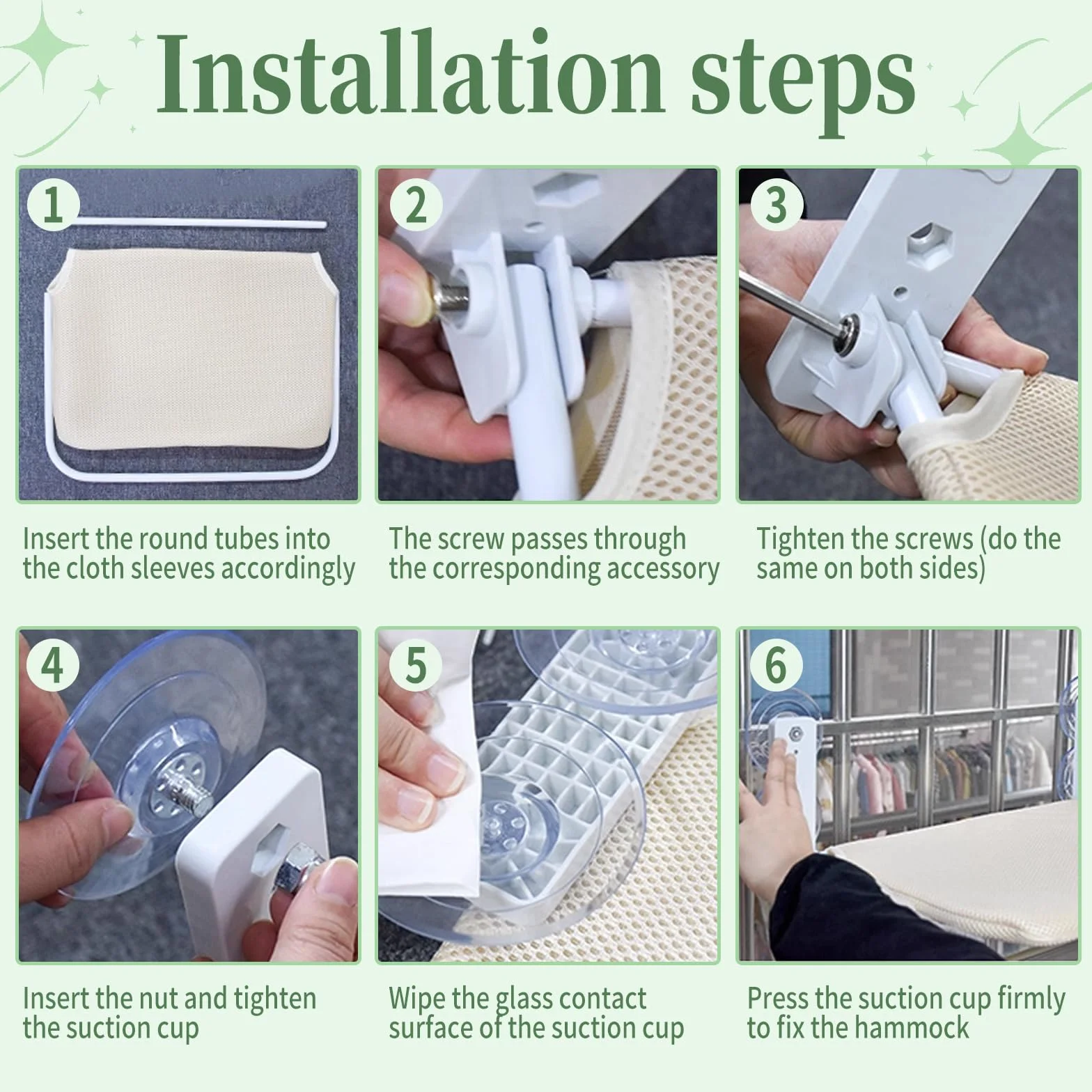 Installation steps

1

Insert the round tubes into the cloth sleeves accordingly

2

The screw passes through the corresponding accessory

3

Tighten the screws (do the same on both sides)

4

Insert the nut and tighten the suction cup

5

Wipe the glass contact surface of the suction cup

6

Press the suction cup firmly to fix the hammock