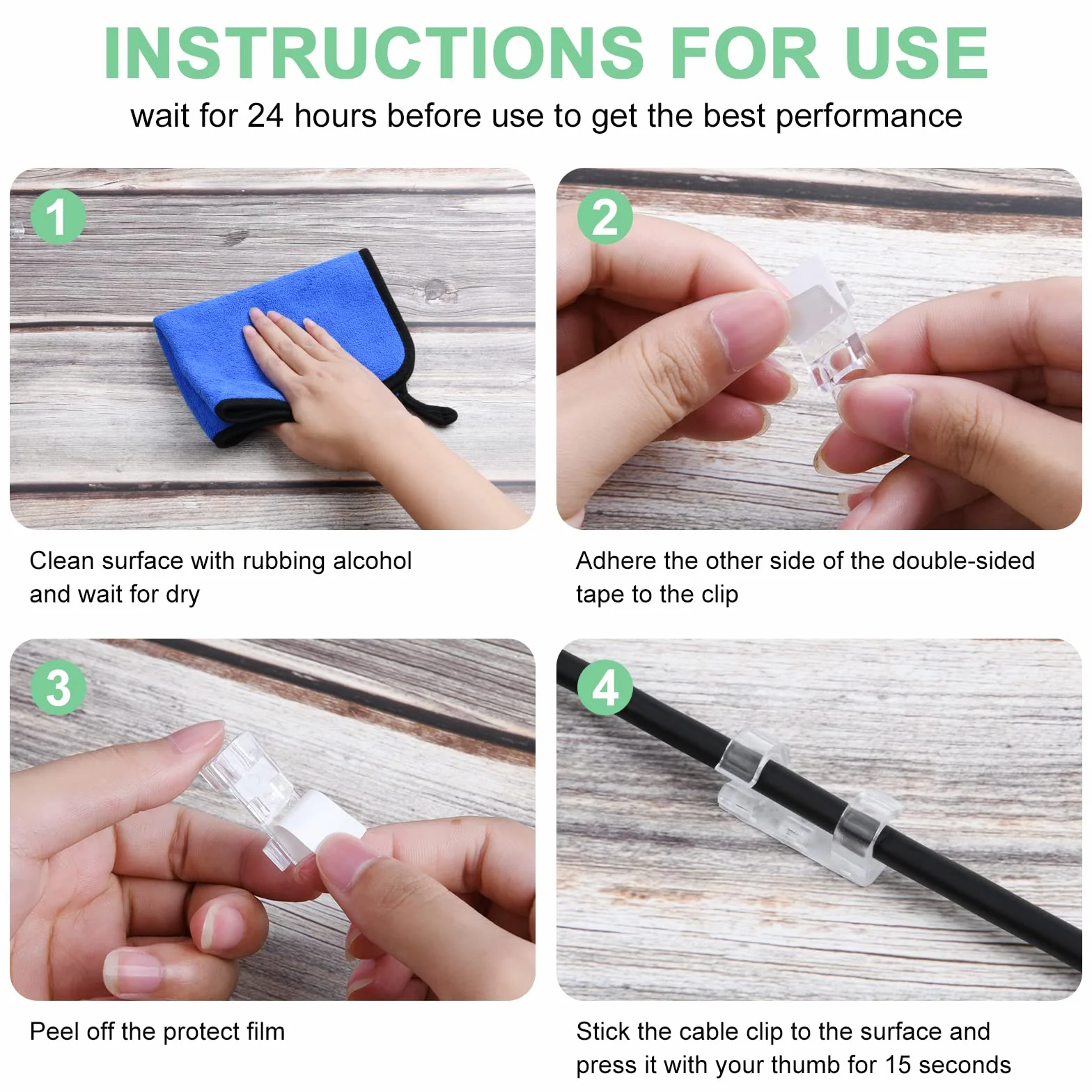 INSTRUCTIONS FOR USE

wait for 24 hours before use to get the best performance

1

Clean surface with rubbing alcohol and wait for dry

2

Adhere the other side of the double-sided tape to the clip

3

Peel off the protect film

4

Stick the cable clip to the surface and press it with your thumb for 15 seconds