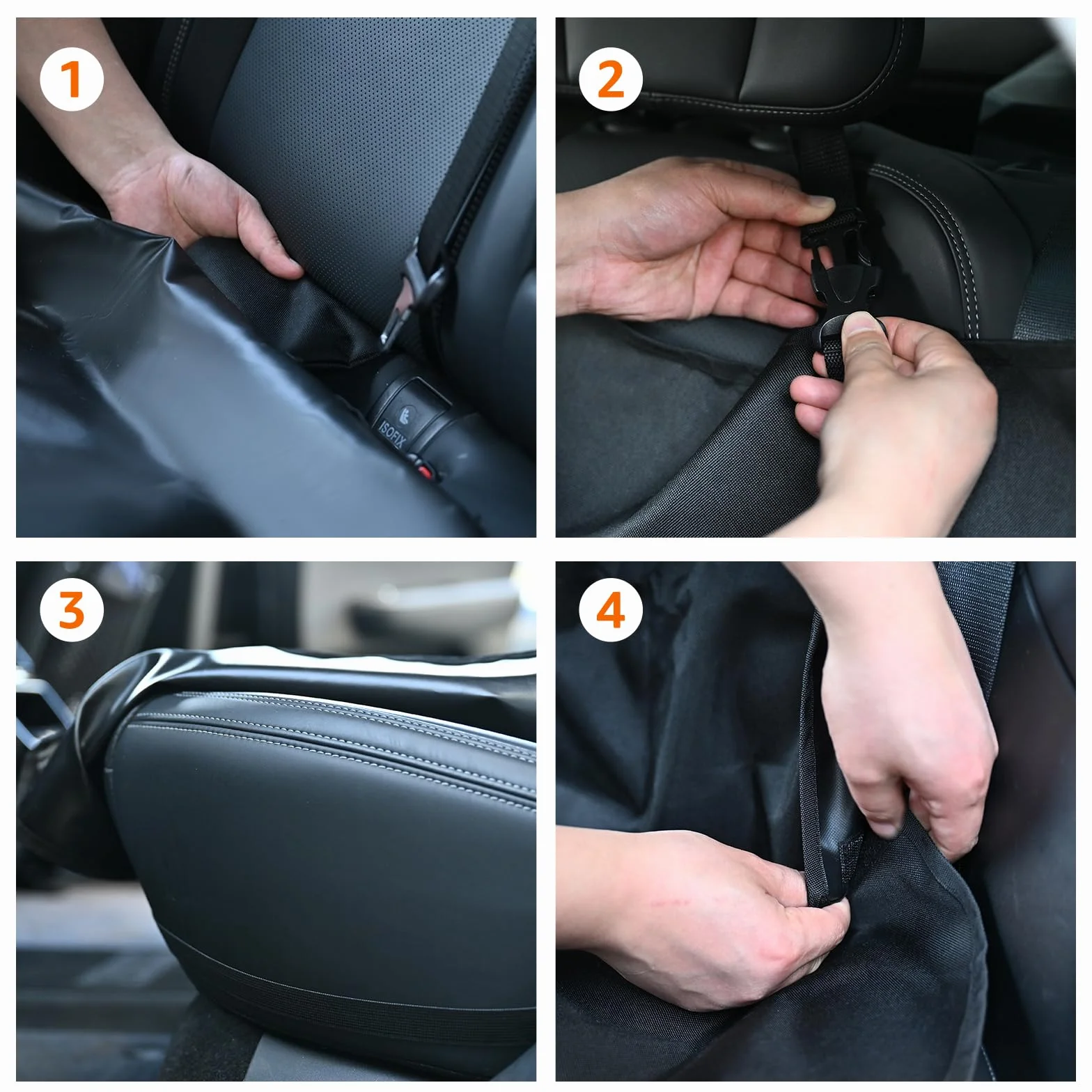 1

ISOFIX

2

3

4