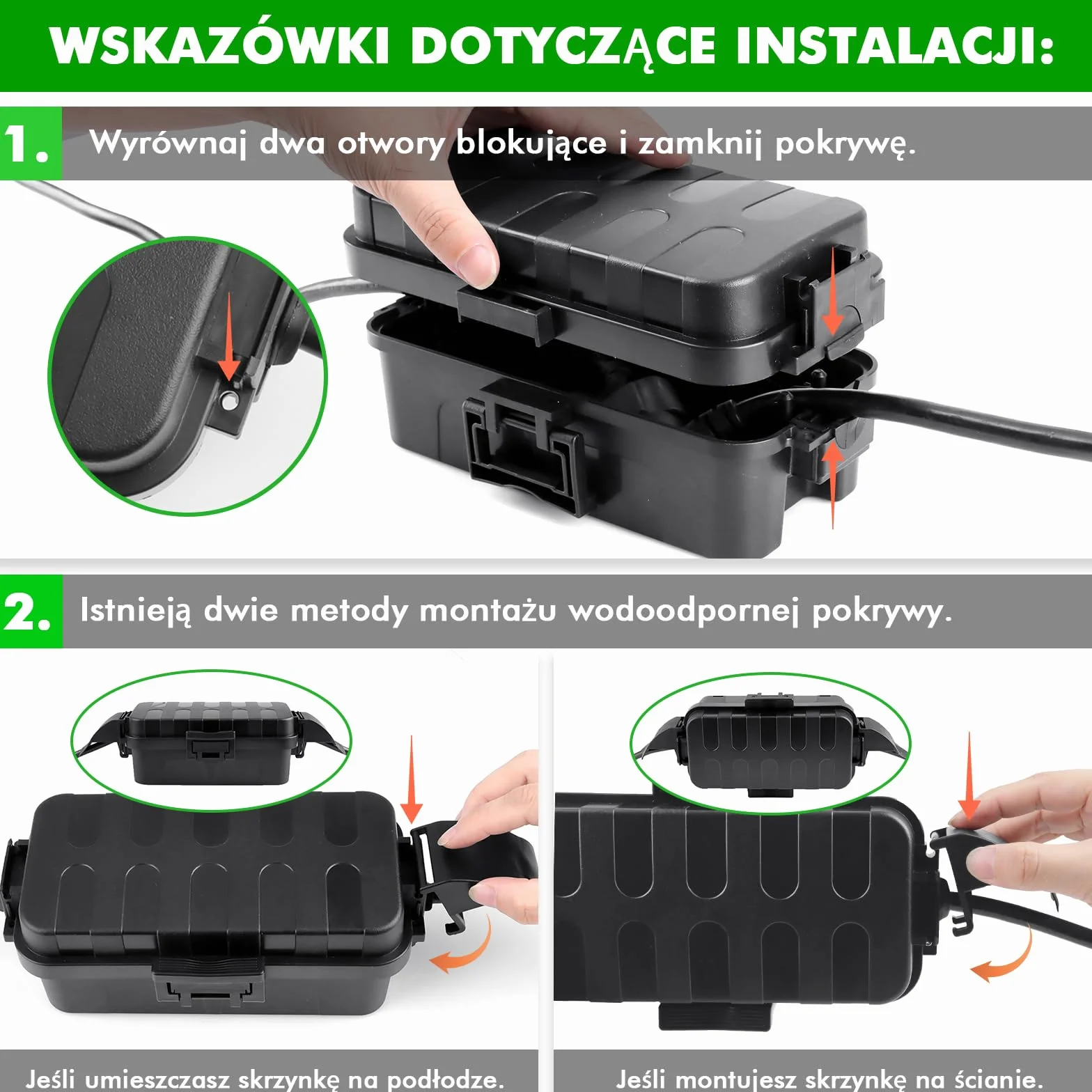 WSKAZÓWKI DOTYCZĄCE INSTALACJI:

1. Wyrównaj dwa otwory blokujące i zamknij pokrywę.

2. Istnieją dwie metody montażu wodoodpornej pokrywy.

Jeśli umieszczasz skrzynkę na podłodze.

Jeśli montujesz skrzynkę na ścianie.