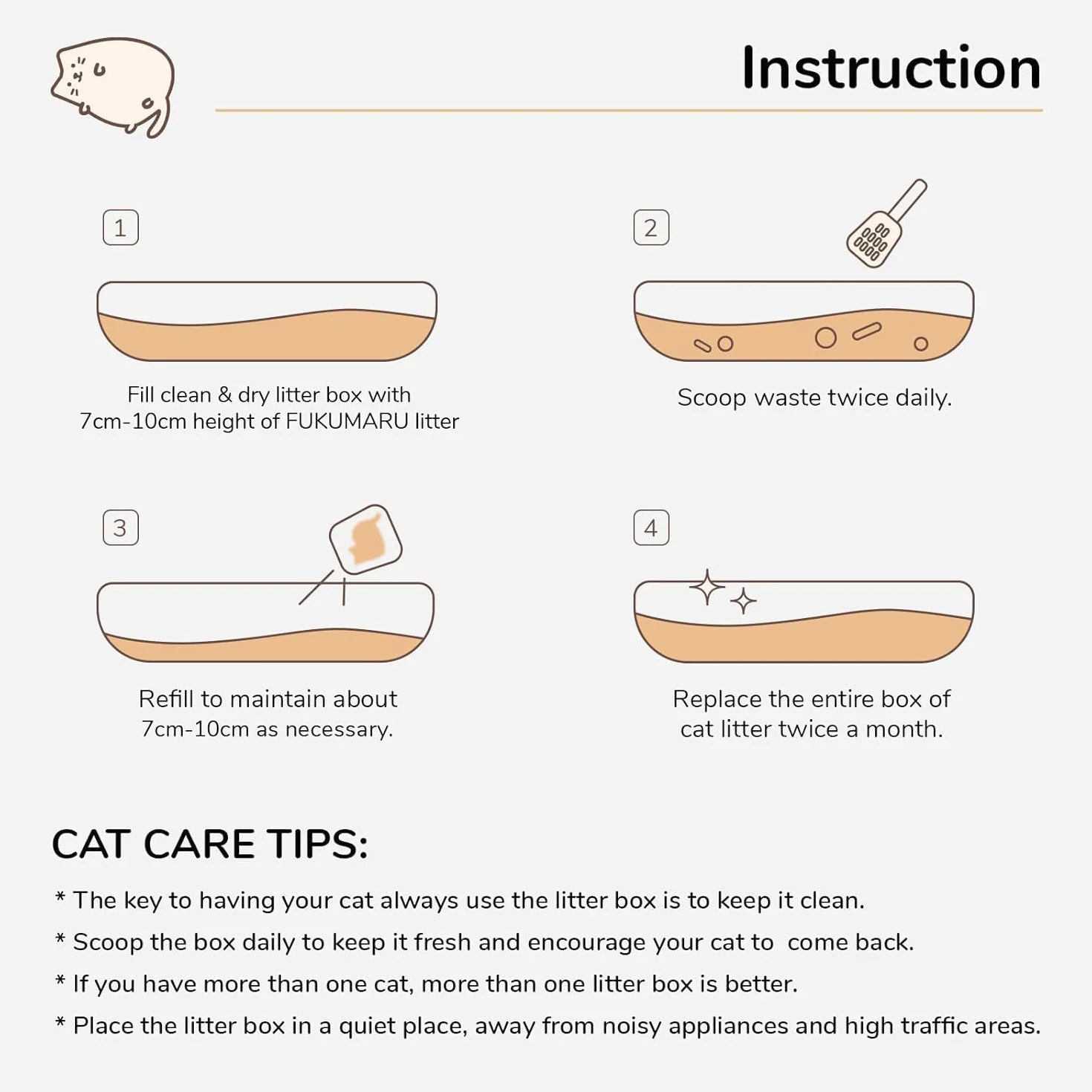 Instruction

1

Fill clean & dry litter box with 7cm-10cm height of FUKUMARU litter

2

Scoop waste twice daily.

3

Refill to maintain about 7cm-10cm as necessary.

4

Replace the entire box of cat litter twice a month.

CAT CARE TIPS:

* The key to having your cat always use the litter box is to keep it clean.

* Scoop the box daily to keep it fresh and encourage your cat to come back.

* If you have more than one cat, more than one litter box is better.

* Place the litter box in a quiet place, away from noisy appliances and high traffic areas.