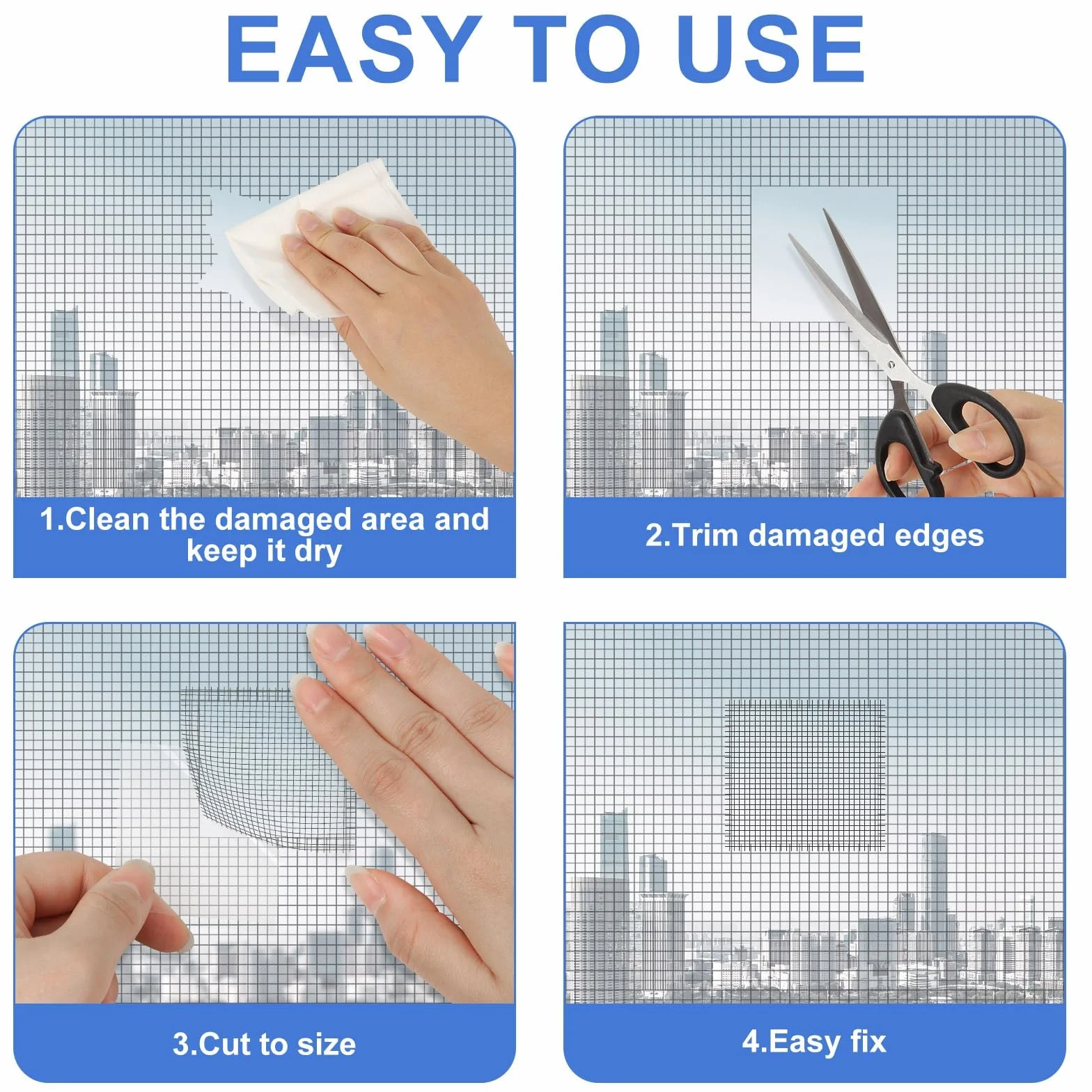 EASY TO USE

1.Clean the damaged area and keep it dry

2.Trim damaged edges

3.Cut to size

4.Easy fix