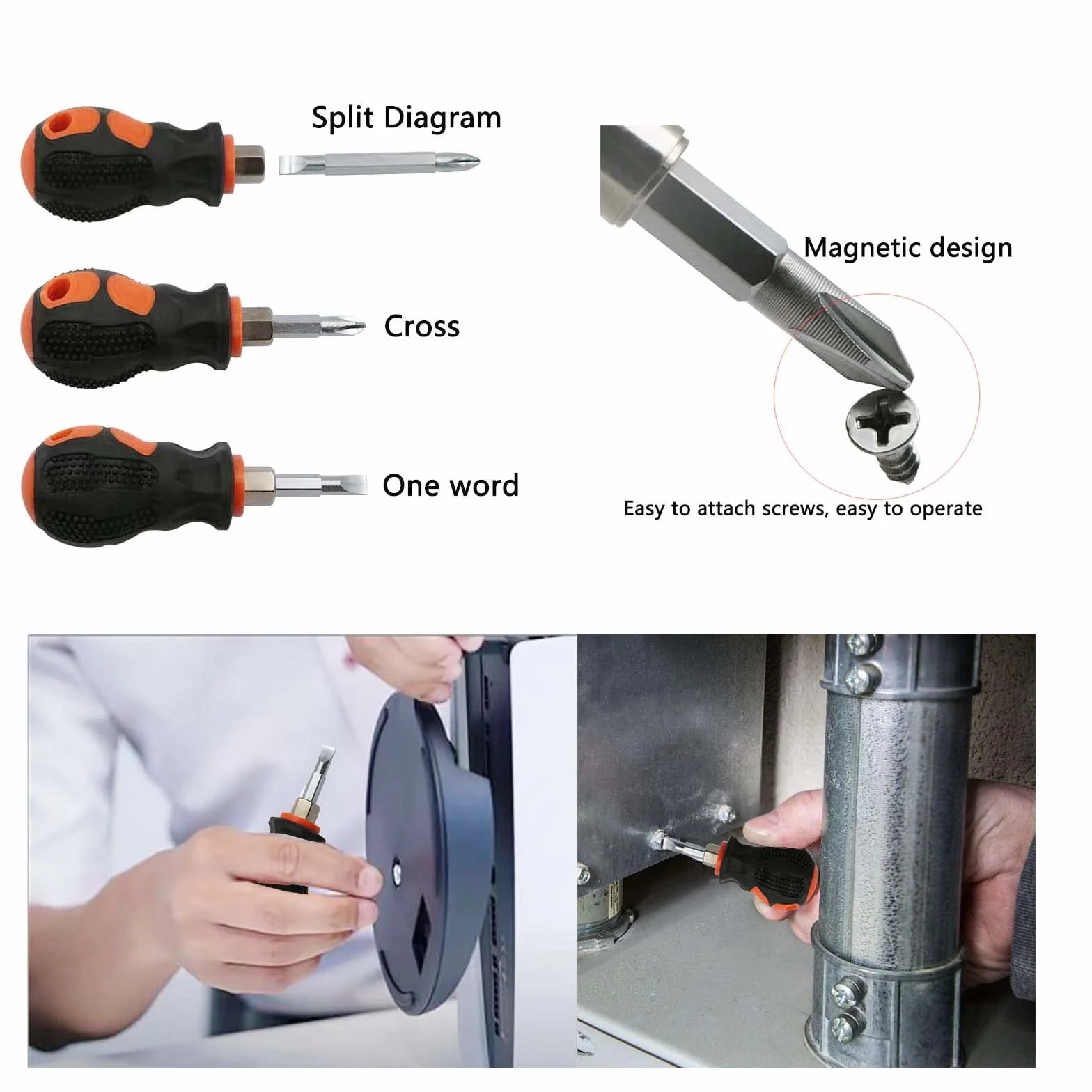 Split Diagram

Cross

One word

Magnetic design

Easy to attach screws, easy to operate