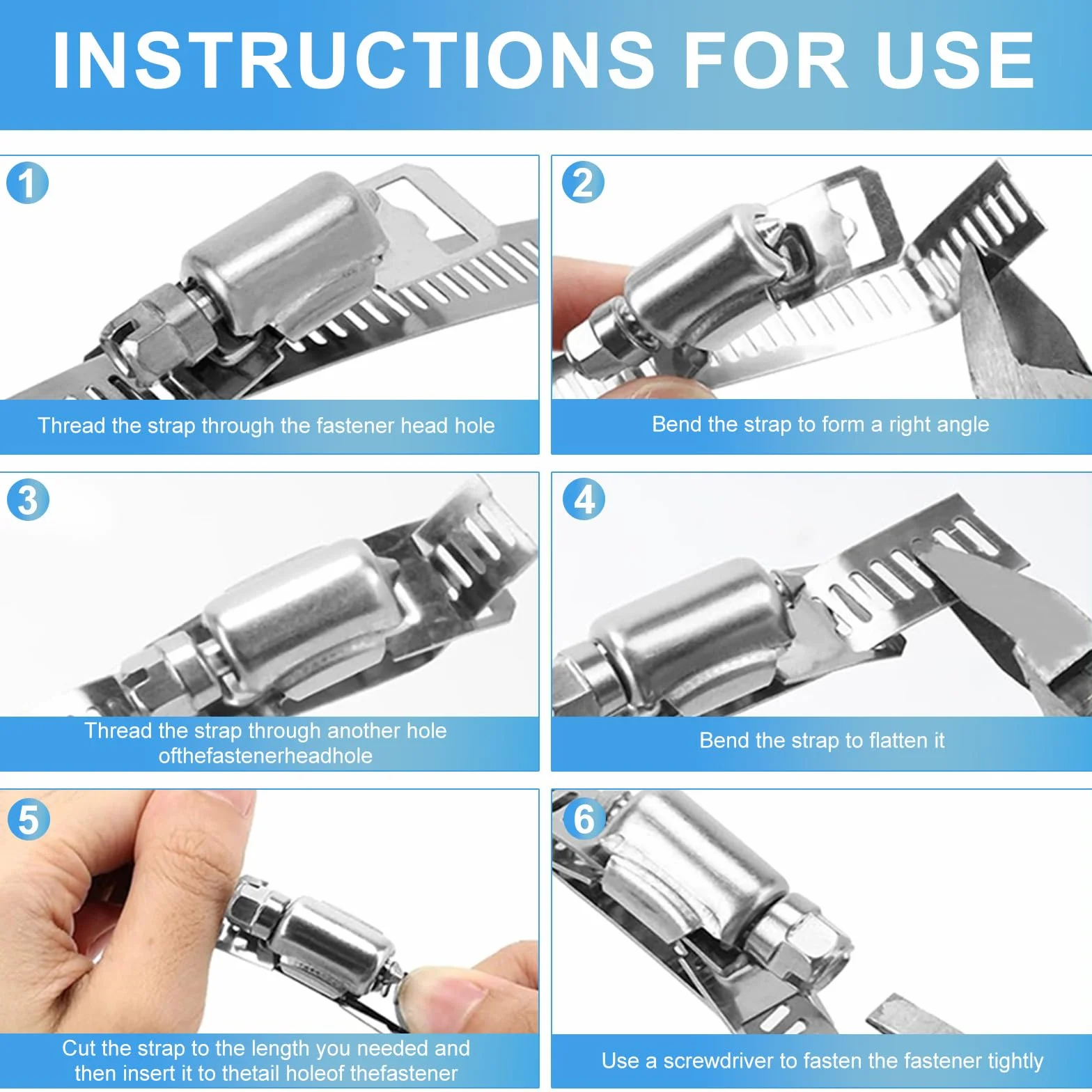 INSTRUCTIONS FOR USE

1

Thread the strap through the fastener head hole

2

Bend the strap to form a right angle

3

Thread the strap through another hole ofthefastenerheadhole

4

Bend the strap to flatten it

5

Cut the strap to the length you needed and then insert it to thetail holeof thefastener

6

Use a screwdriver to fasten the fastener tightly