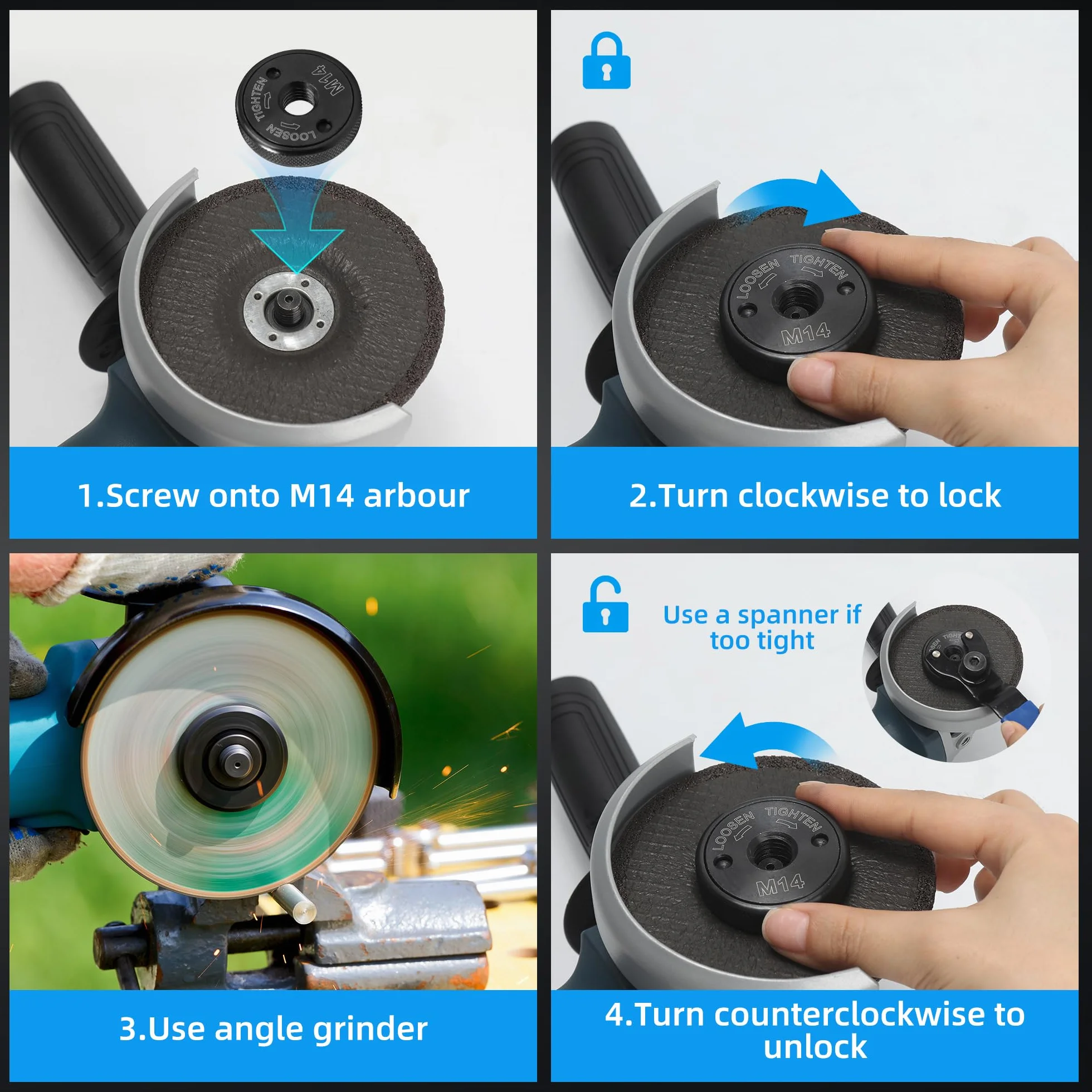 M14
TIGHTEN
LOOSEN

1.Screw onto M14 arbour

LOOSEN TIGHTEN
M14

2.Turn clockwise to lock

3.Use angle grinder

Use a spanner if too tight

LOOSEN TIGHTEN
M14

4.Turn counterclockwise to unlock