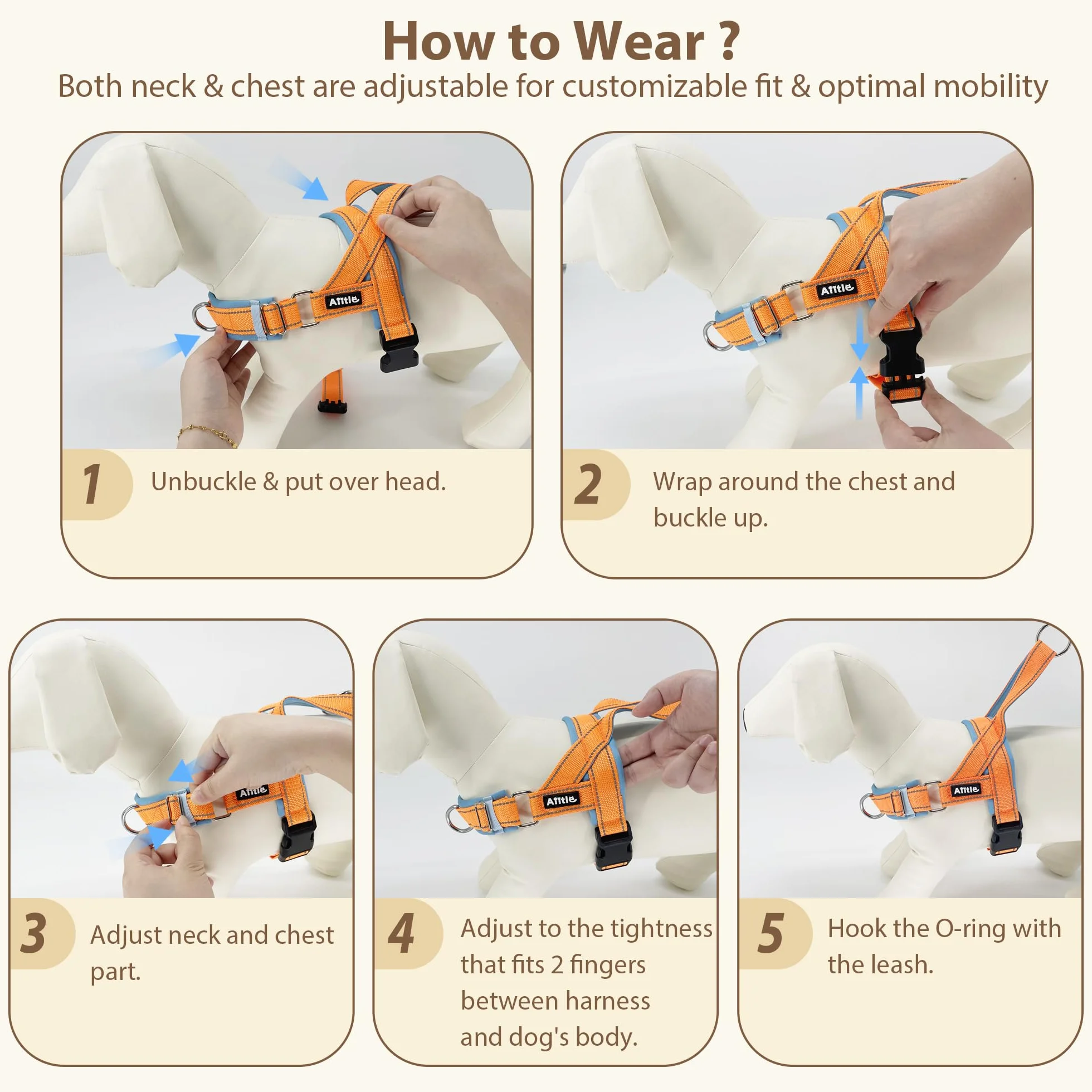 How to Wear ?
Both neck & chest are adjustable for customizable fit & optimal mobility

Afitle

1 Unbuckle & put over head.

Afitle

2 Wrap around the chest and buckle up.

Afitle

3 Adjust neck and chest part.

Afitle

4 Adjust to the tightness that fits 2 fingers between harness and dog's body.

Afitle

5 Hook the O-ring with the leash.