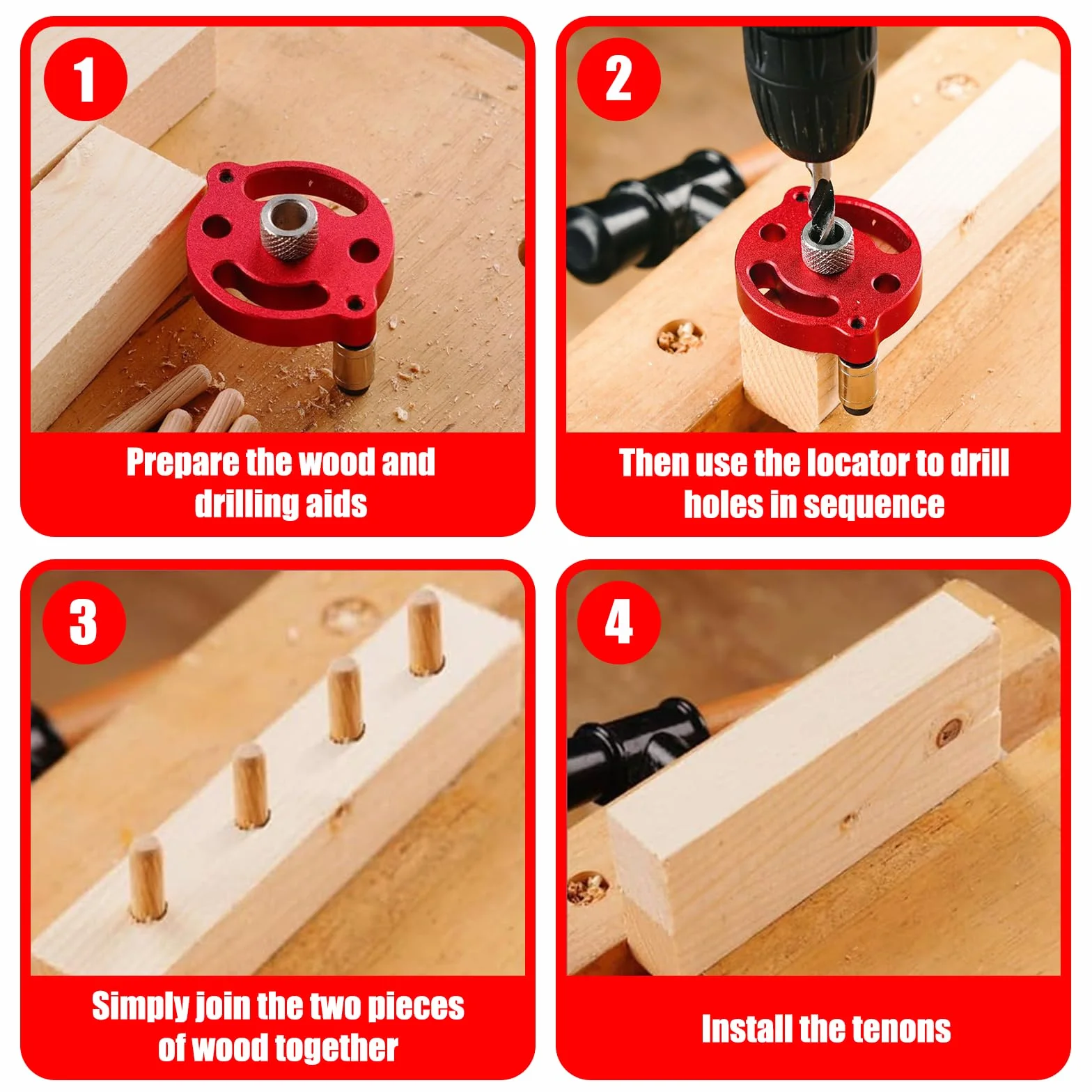 1

Prepare the wood and drilling aids

2

Then use the locator to drill holes in sequence

3

Simply join the two pieces of wood together

4

Install the tenons