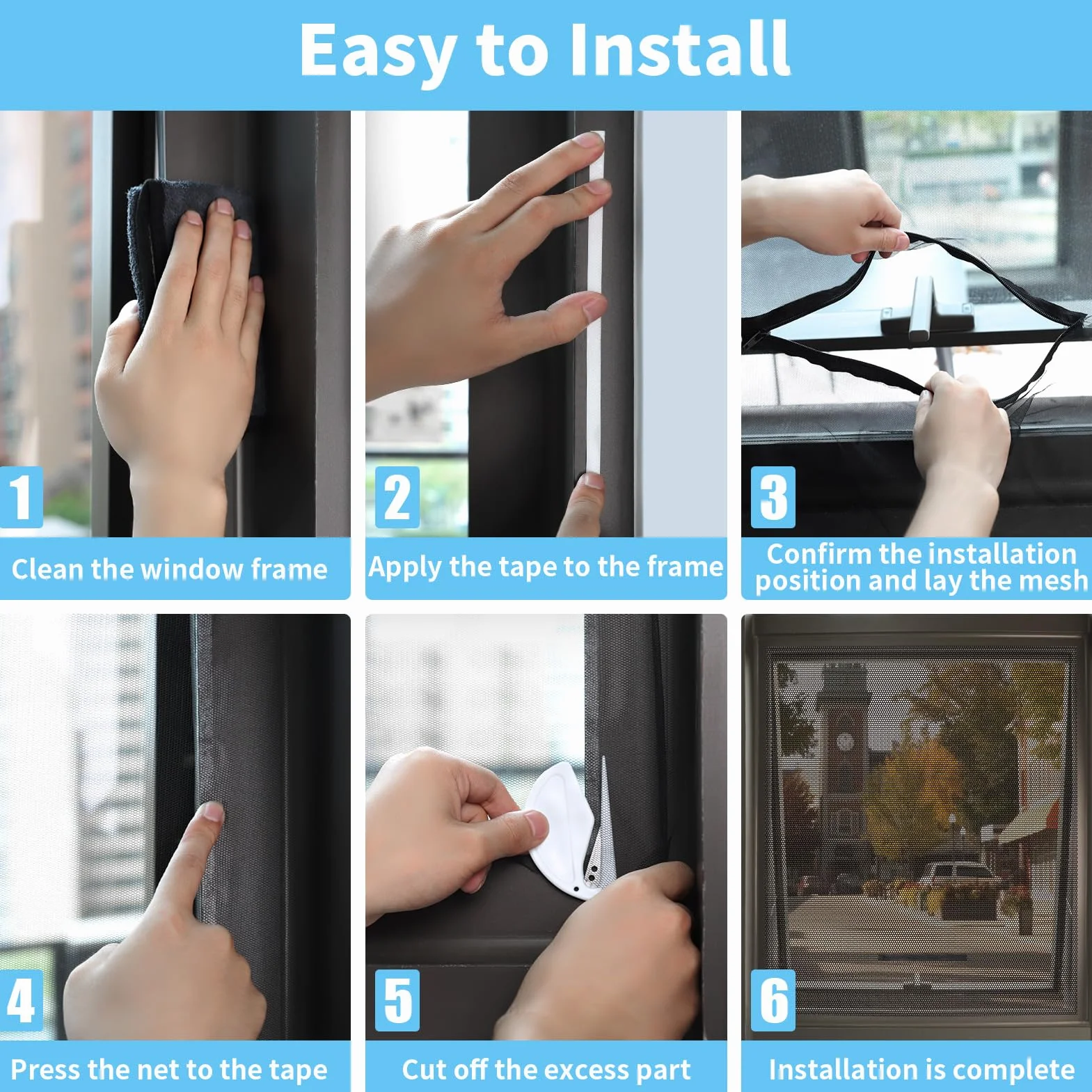 Easy to Install

1
Clean the window frame

2
Apply the tape to the frame

3
Confirm the installation position and lay the mesh

4
Press the net to the tape

5
Cut off the excess part

6
Installation is complete