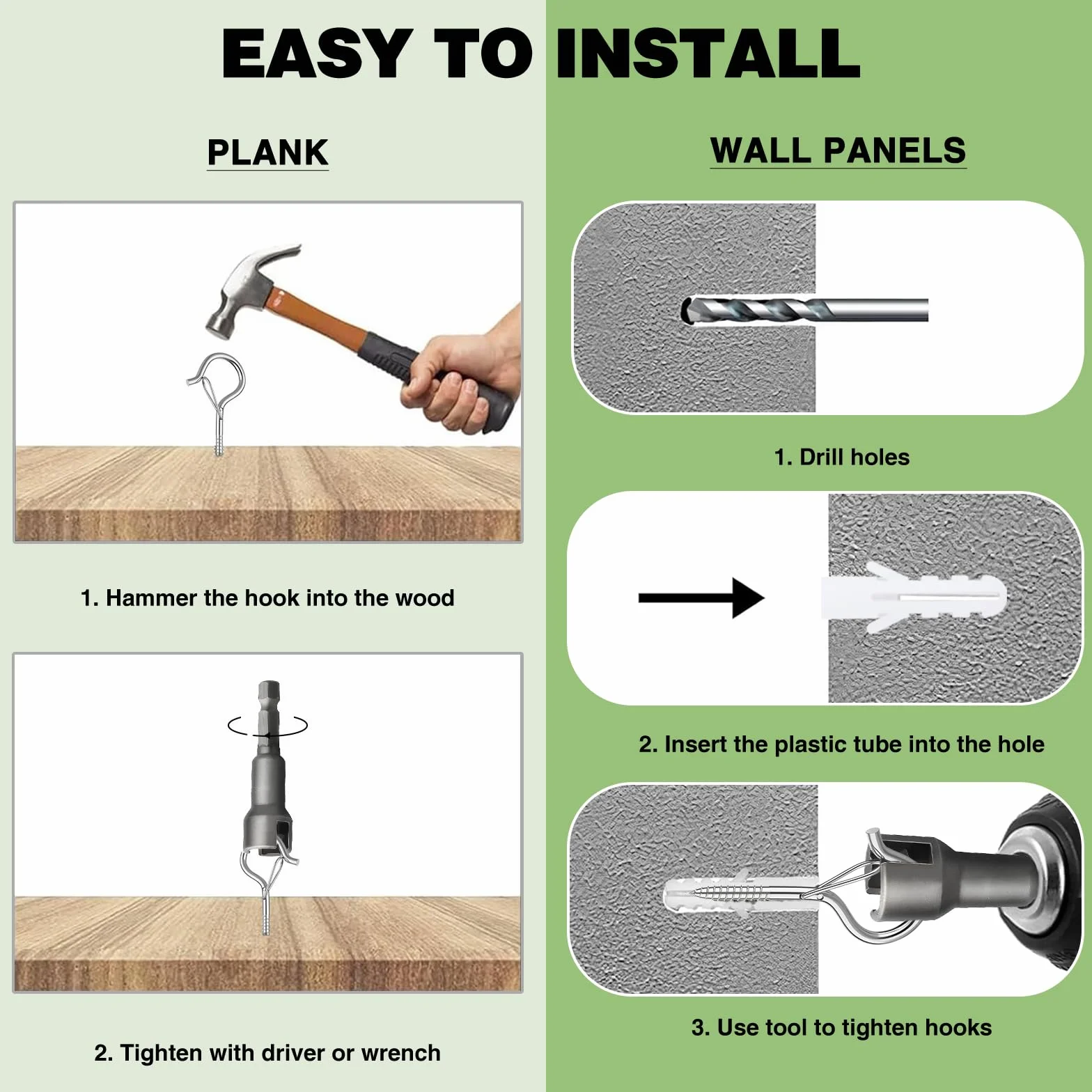 EASY TO INSTALL

PLANK

1. Hammer the hook into the wood

2. Tighten with driver or wrench

WALL PANELS

1. Drill holes

2. Insert the plastic tube into the hole

3. Use tool to tighten hooks