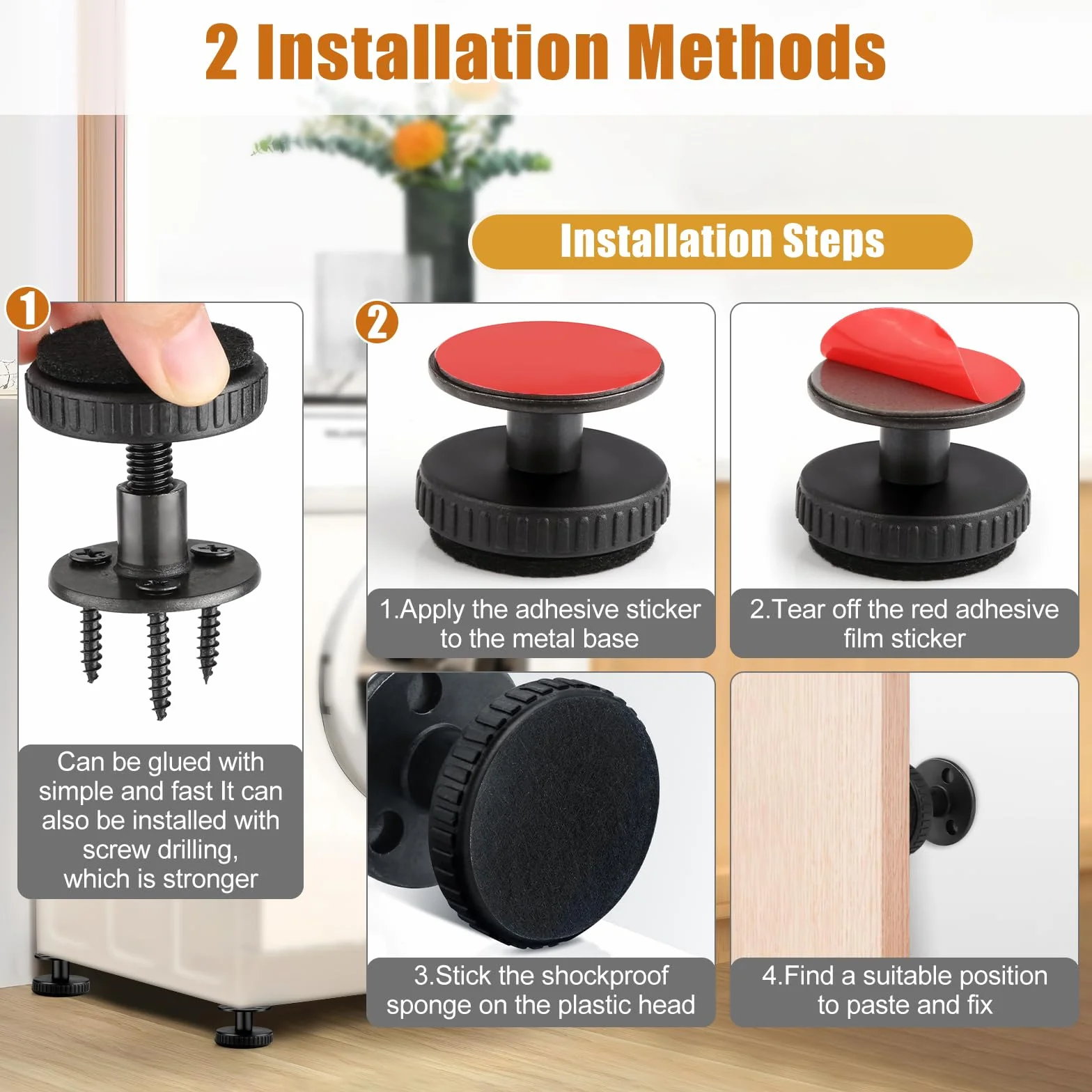 2 Installation Methods

Installation Steps

1

Can be glued with simple and fast It can also be installed with screw drilling, which is stronger

2

1.Apply the adhesive sticker to the metal base

2.Tear off the red adhesive film sticker

3.Stick the shockproof sponge on the plastic head

4.Find a suitable position to paste and fix