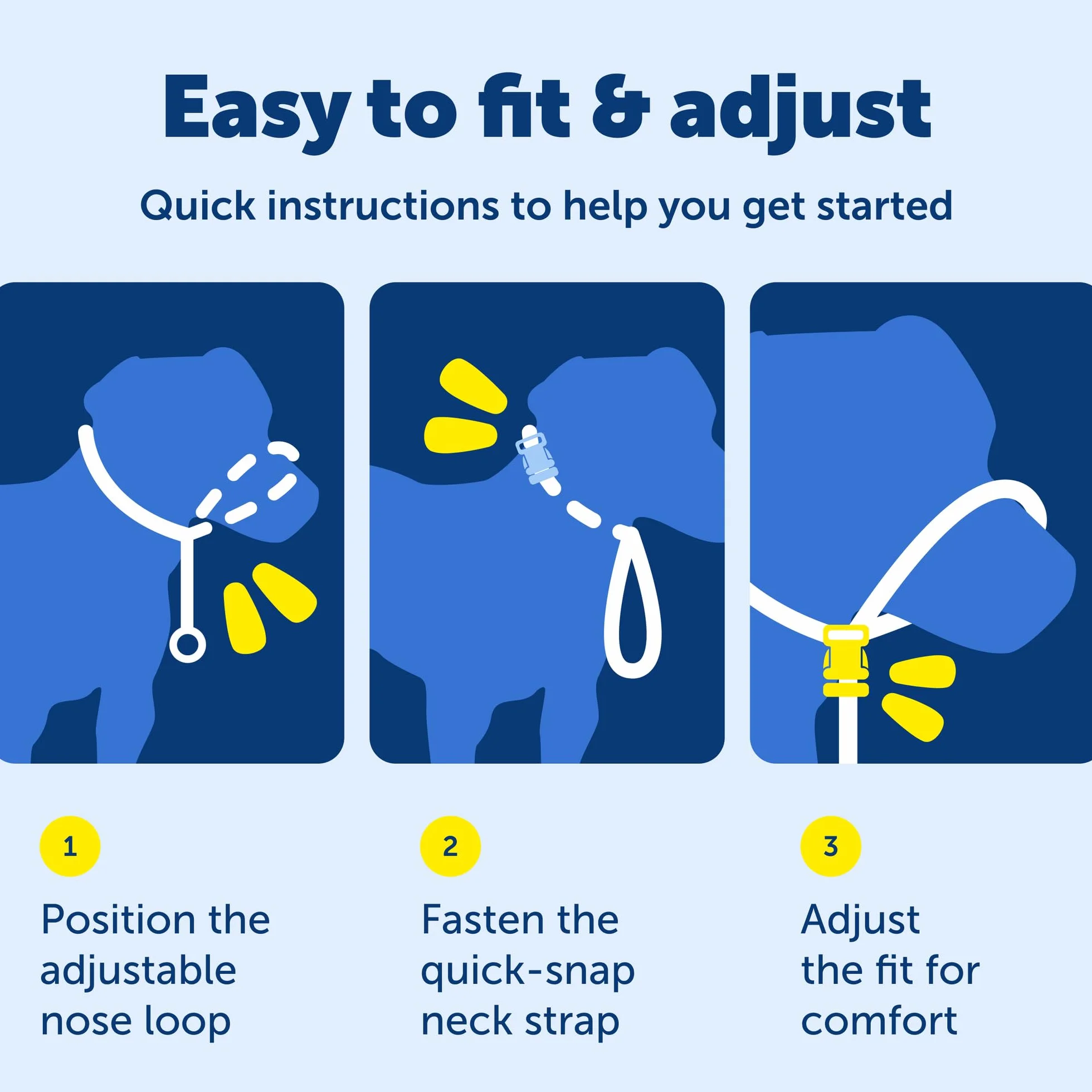 Easy to fit & adjust

Quick instructions to help you get started

1

Position the adjustable nose loop

2

Fasten the quick-snap neck strap

3

Adjust the fit for comfort