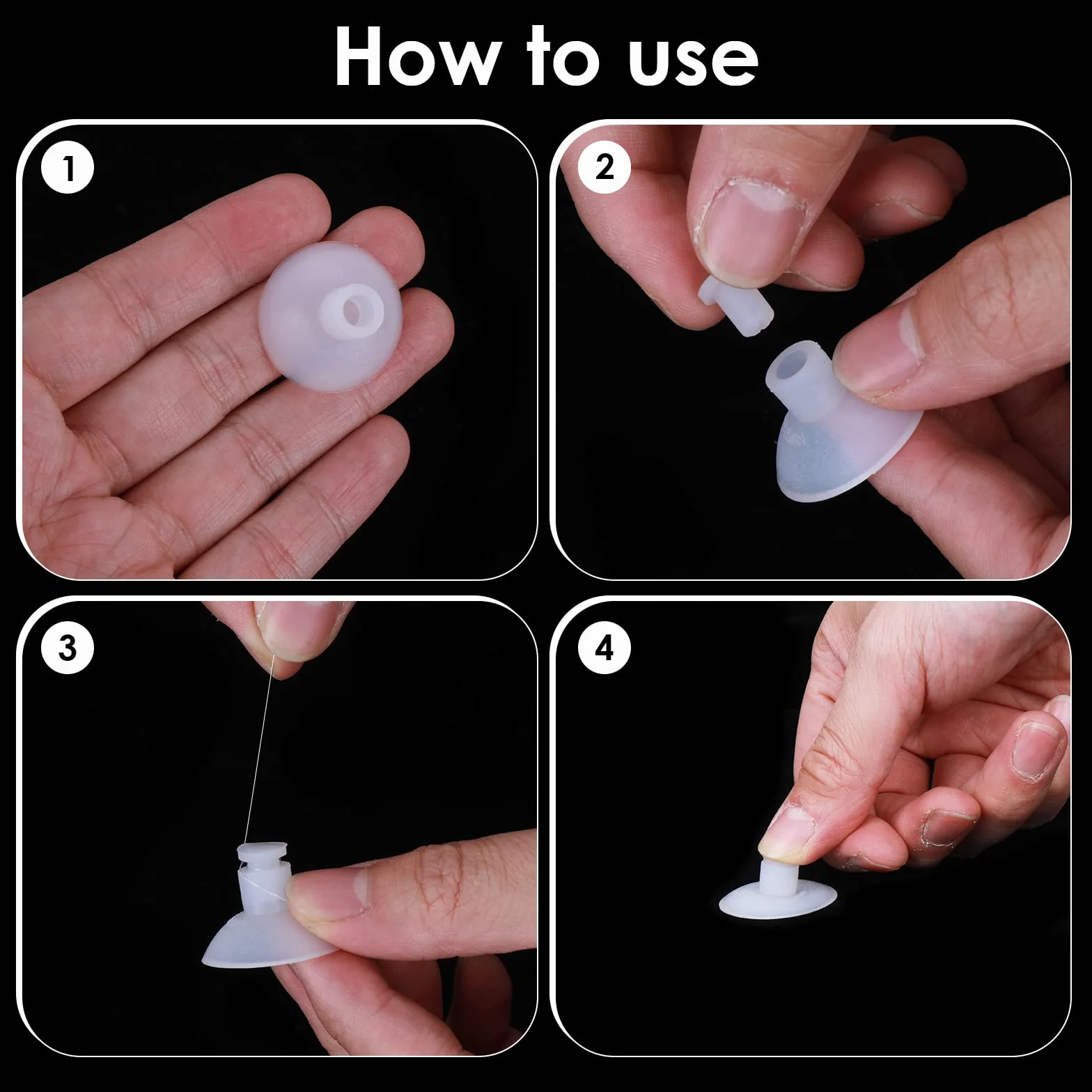 How to use

1

2

3

4